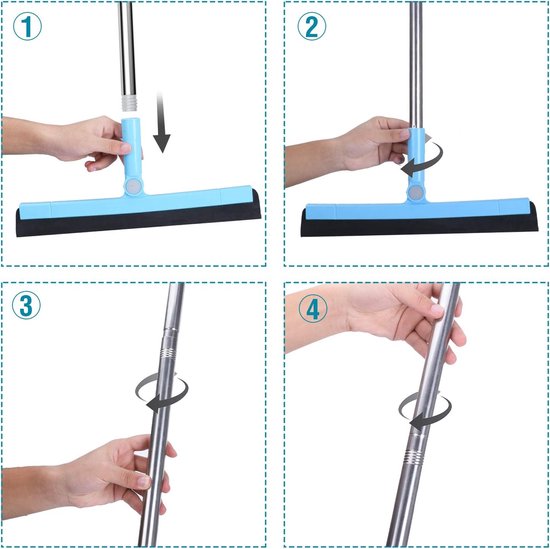 1

2

3

4