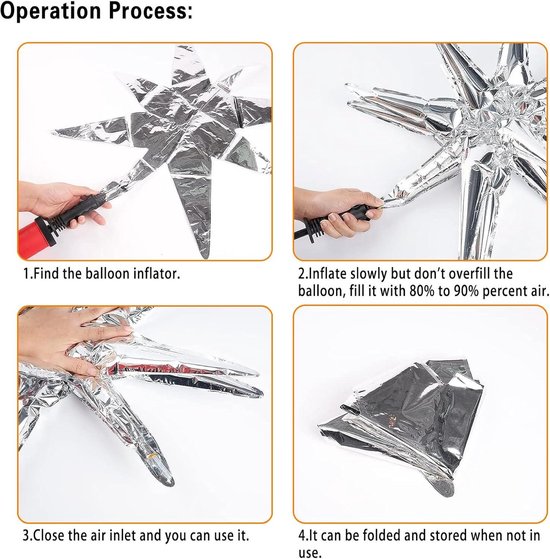 Operation Process:

1.Find the balloon inflator.

2.Inflate slowly but don't overfill the balloon, fill it with 80% to 90% percent air.

3.Close the air inlet and you can use it.

4.It can be folded and stored when not in use.