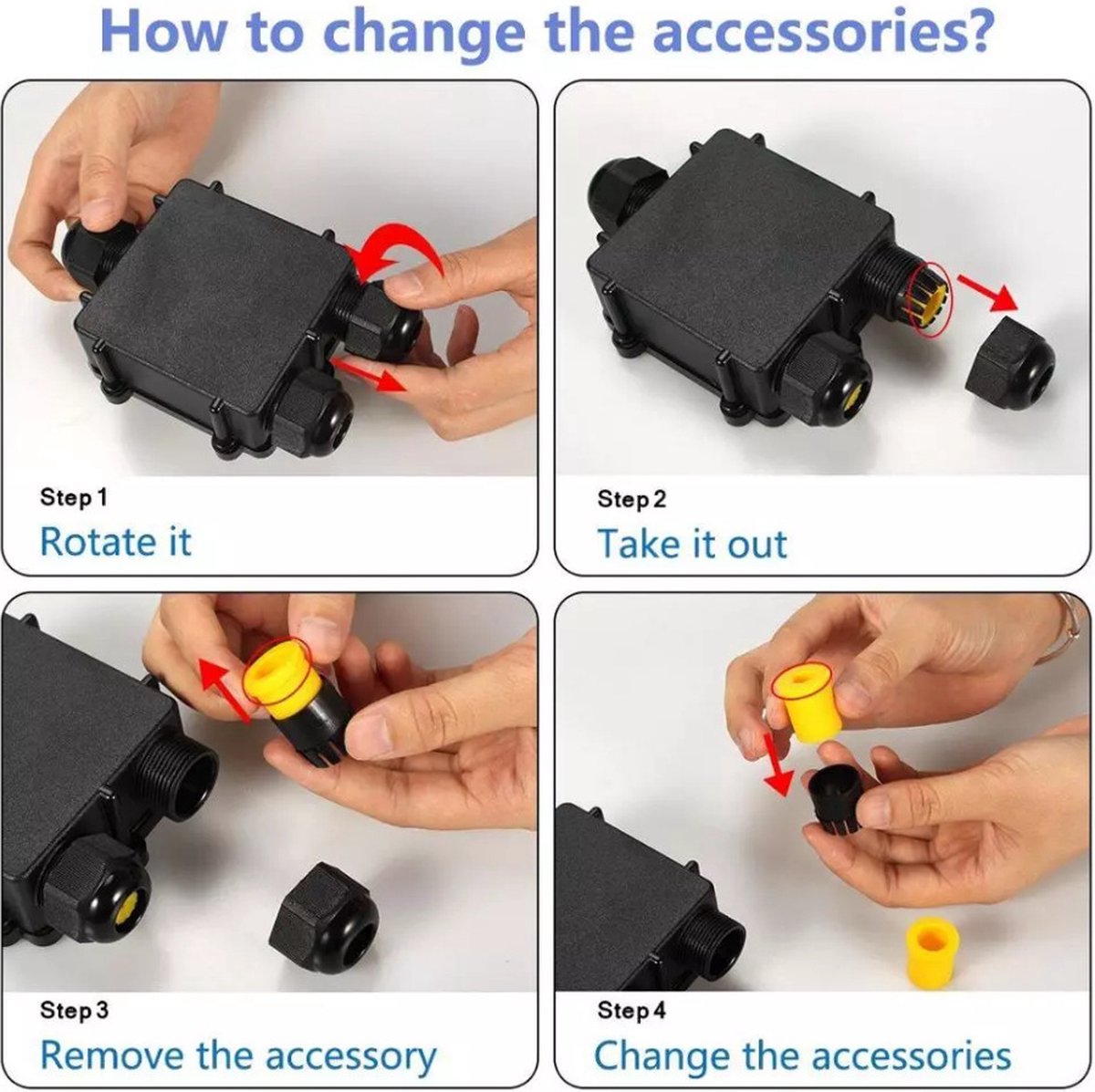 How to change the accessories?

Step 1
Rotate it

Step 2
Take it out

Step 3
Remove the accessory

Step 4
Change the accessories