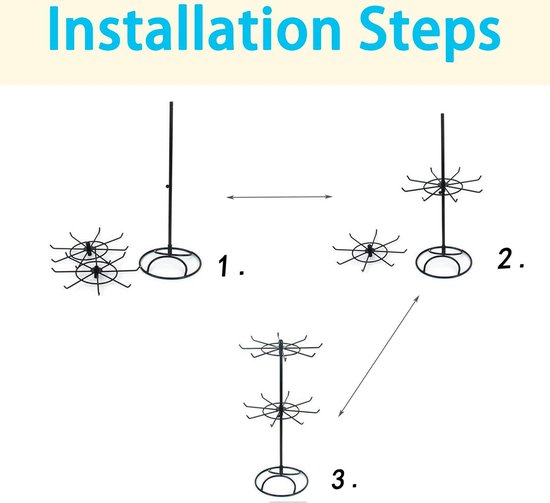 Installation Steps

1.

2.

3.