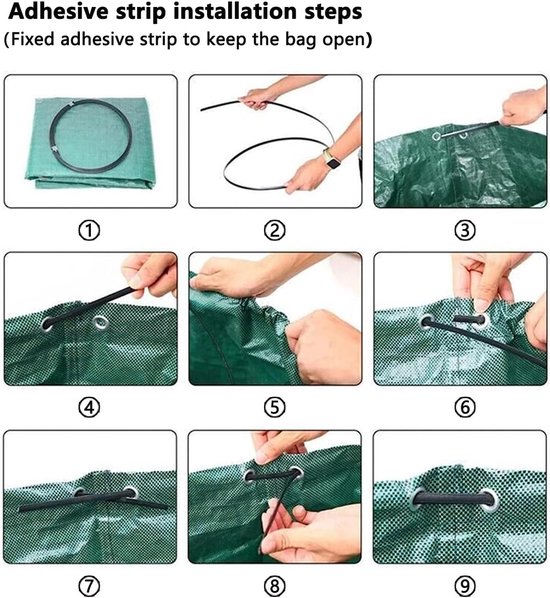 Adhesive strip installation steps
(Fixed adhesive strip to keep the bag open)

①

②

③

④

⑤

⑥

⑦

⑧

⑨