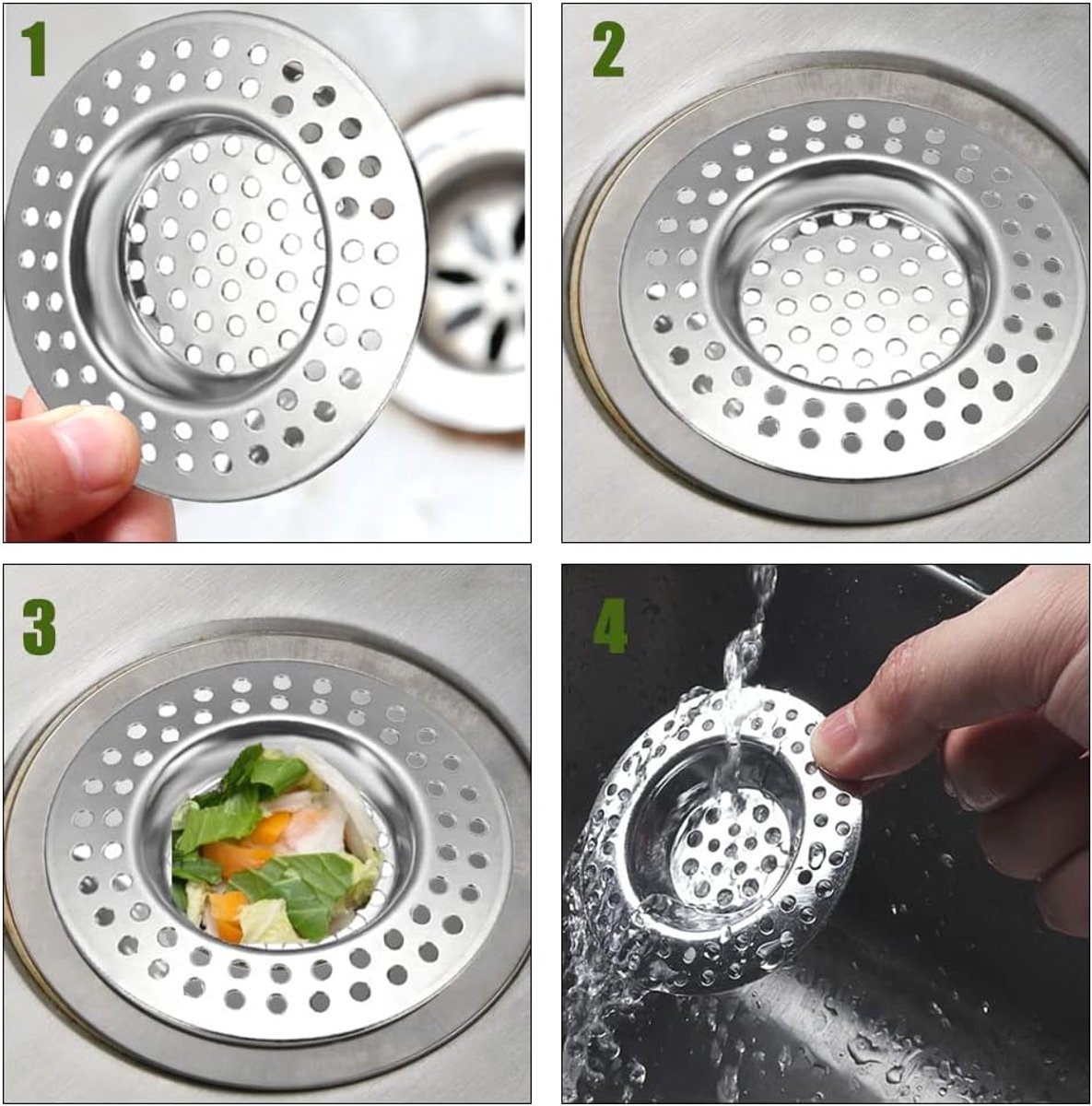 1

2

3

4