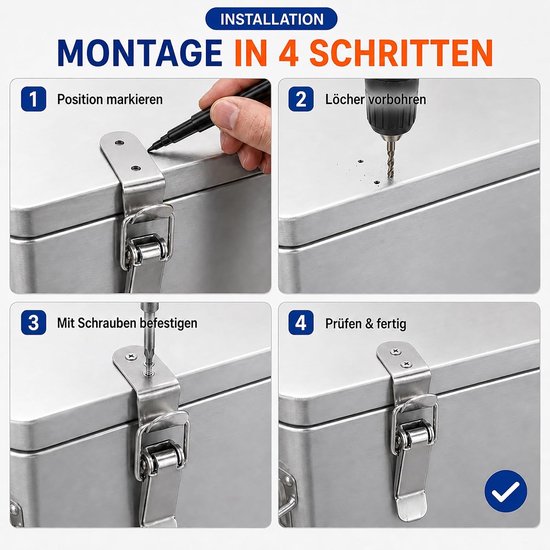 INSTALLATION

MONTAGE IN 4 SCHRITTEN

1 Position markieren

2 Löcher vorbohren

3 Mit Schrauben befestigen

4 Prüfen & fertig