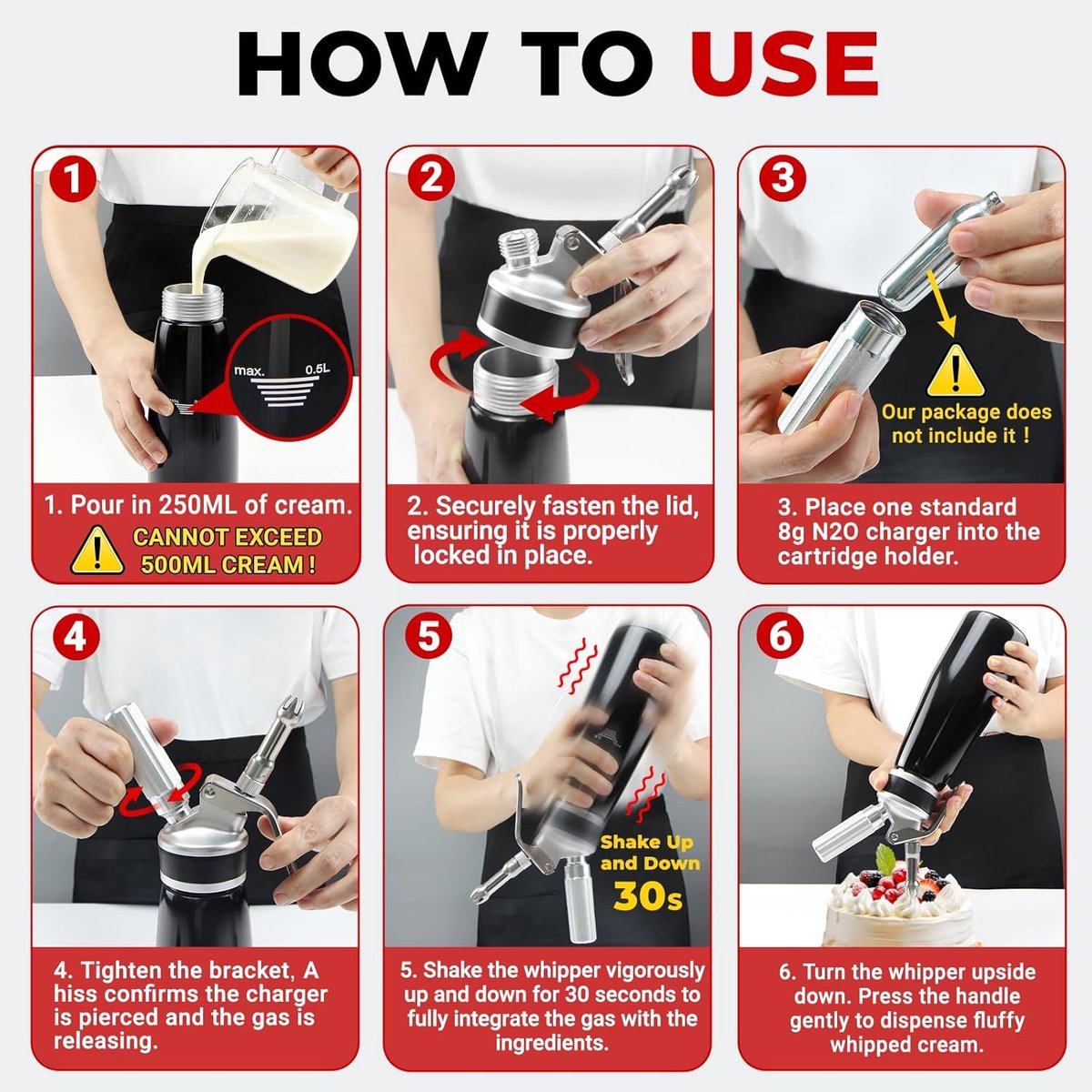 HOW TO USE

1

max.
0.5L

1. Pour in 250ML of cream.
CANNOT EXCEED 500ML CREAM !

2

2. Securely fasten the lid, ensuring it is properly locked in place.

3

Our package does not include it !

3. Place one standard 8g N2O charger into the cartridge holder.

4

4. Tighten the bracket, A hiss confirms the charger is pierced and the gas is releasing.

5

Shake Up and Down
30s

5. Shake the whipper vigorously up and down for 30 seconds to fully integrate the gas with the ingredients.

6

6. Turn the whipper upside down. Press the handle gently to dispense fluffy whipped cream.