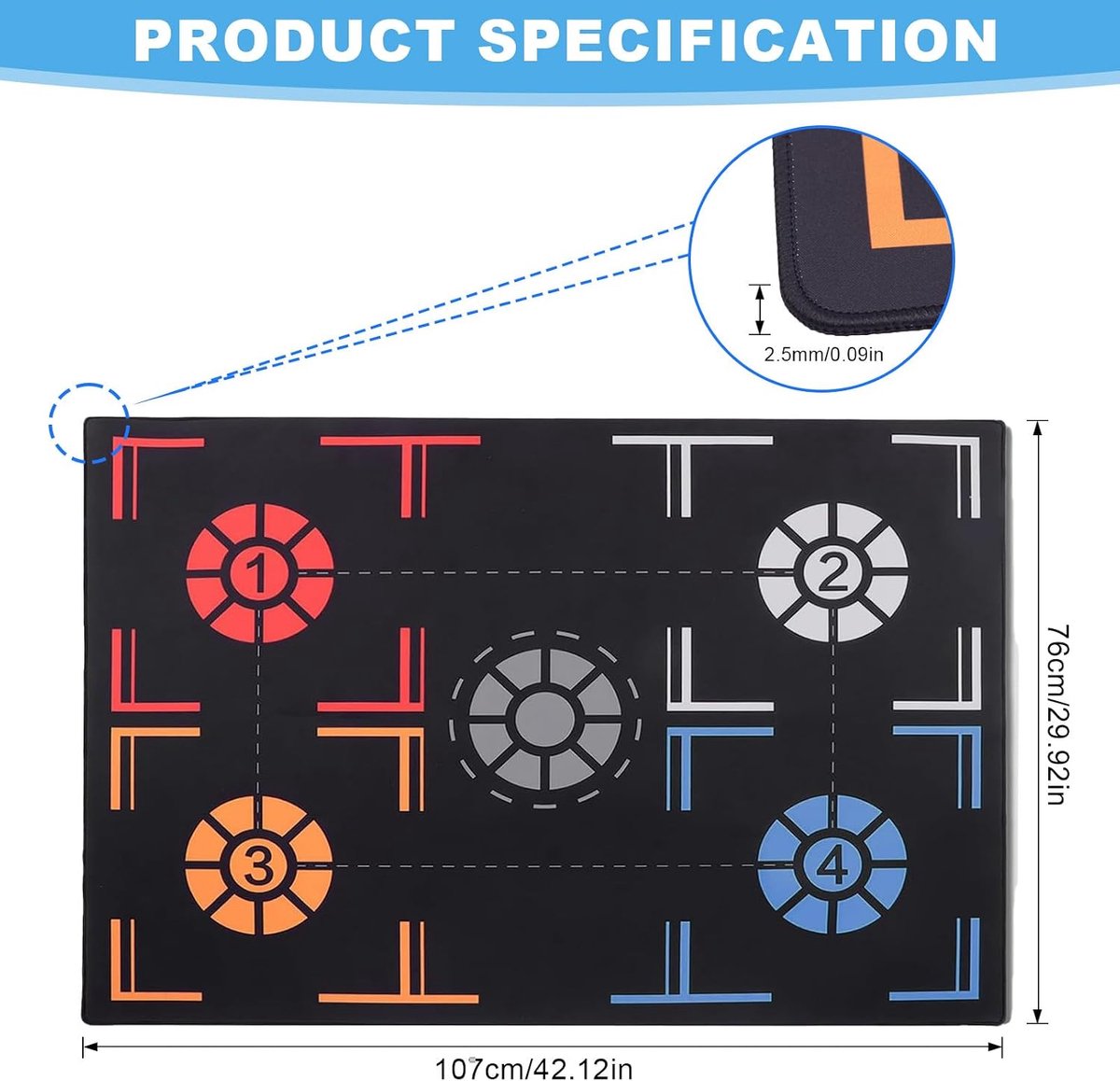 PRODUCT SPECIFICATION

2.5mm/0.09in

1

2

3

4

76cm/29.92in

107cm/42.12in