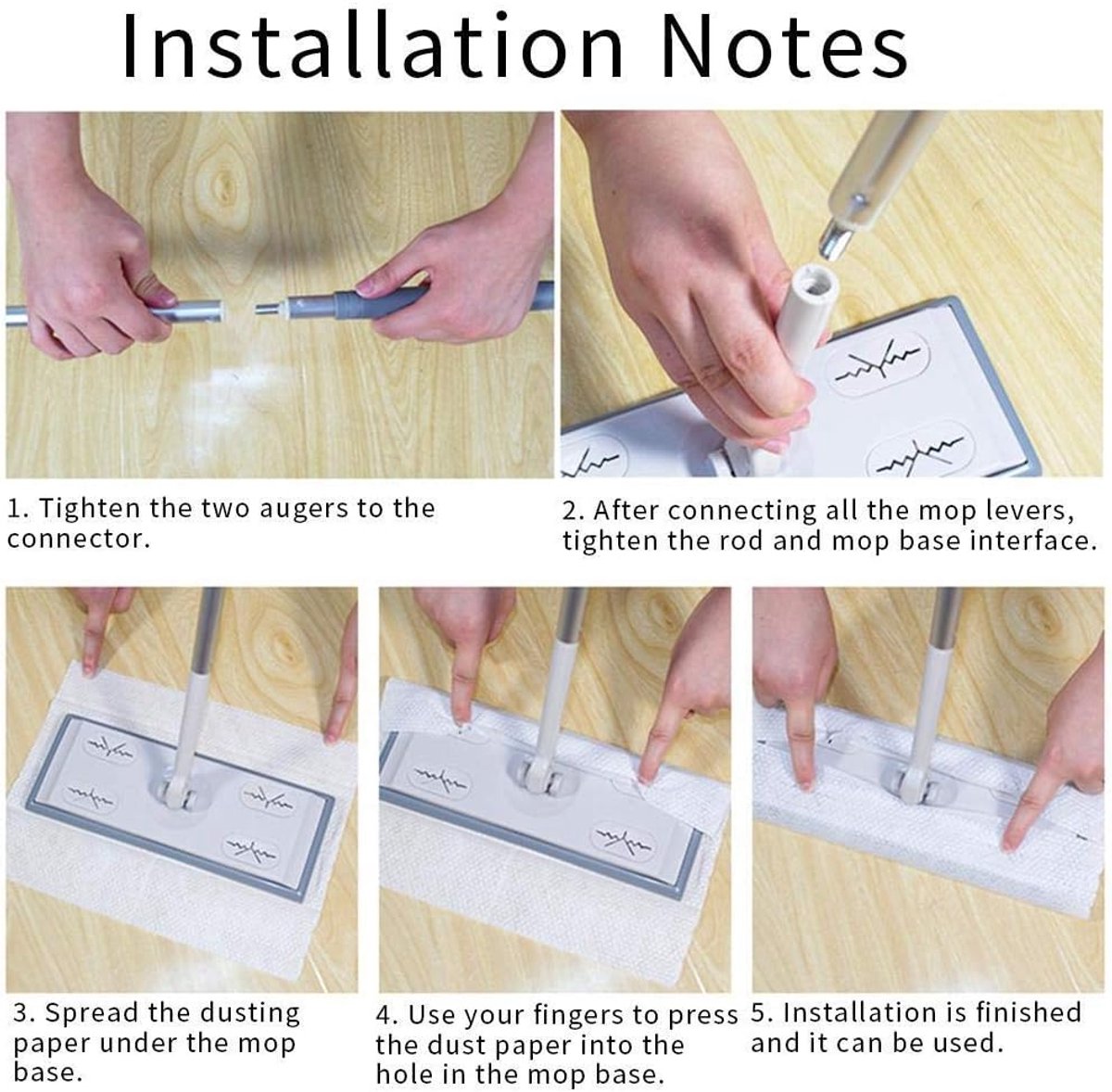 Installation Notes

1. Tighten the two augers to the connector.

2. After connecting all the mop levers, tighten the rod and mop base interface.

3. Spread the dusting paper under the mop base.

4. Use your fingers to press the dust paper into the hole in the mop base.

5. Installation is finished and it can be used.