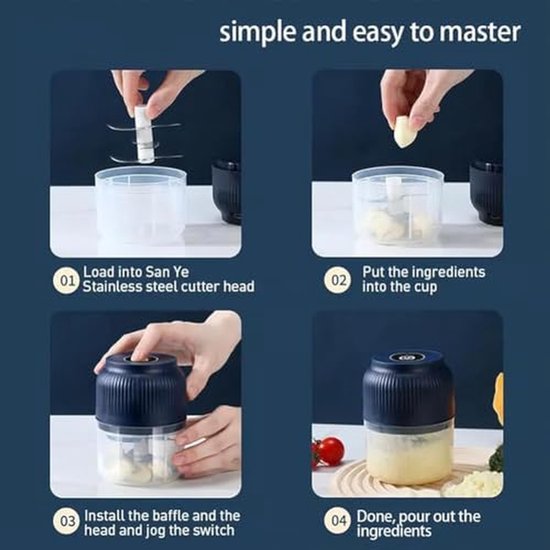 simple and easy to master

01 Load into San Ye Stainless steel cutter head

02 Put the ingredients into the cup

03 Install the baffle and the head and jog the switch

04 Done, pour out the ingredients