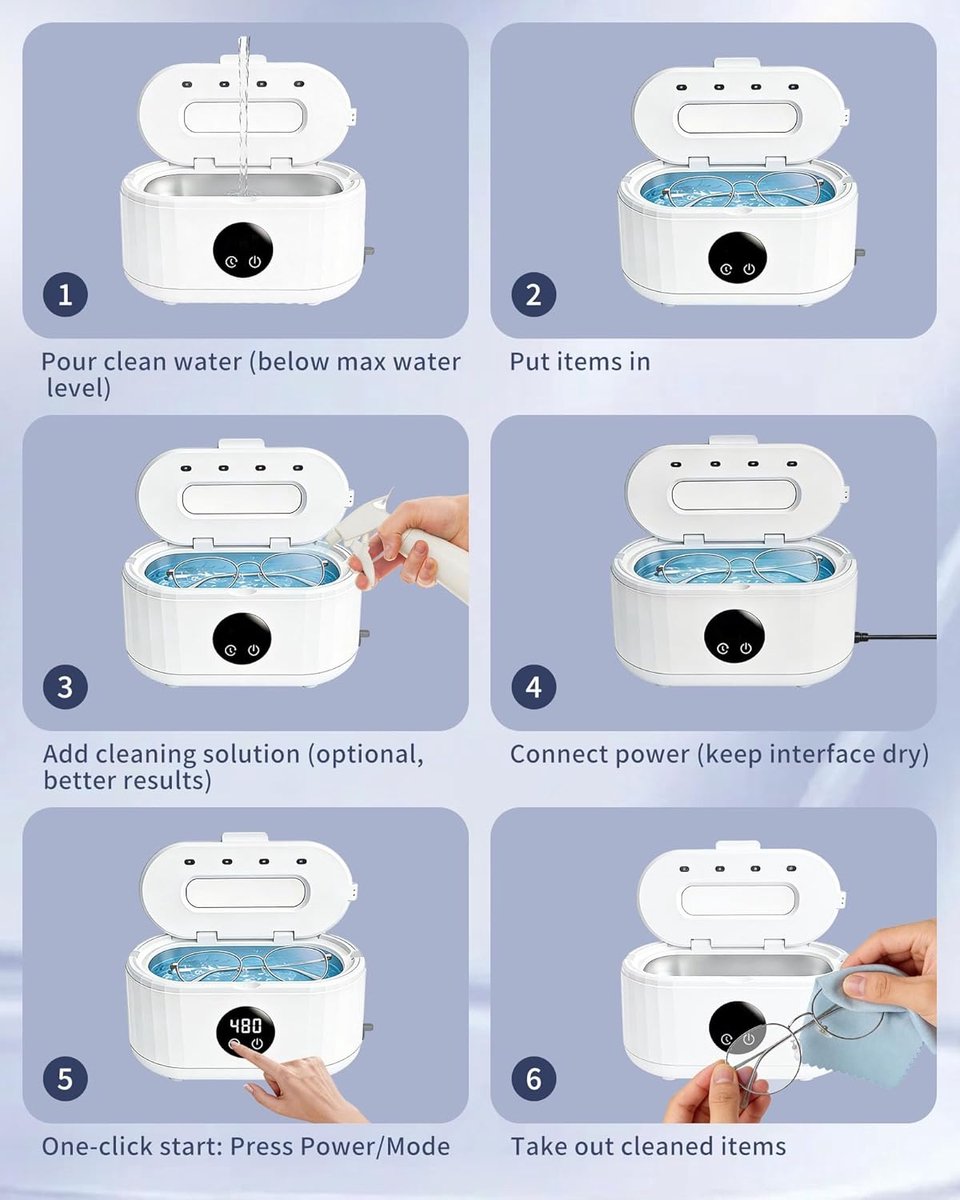 1

Pour clean water (below max water level)

2

Put items in

3

Add cleaning solution (optional, better results)

4

Connect power (keep interface dry)

480

5

One-click start: Press Power/Mode

6

Take out cleaned items