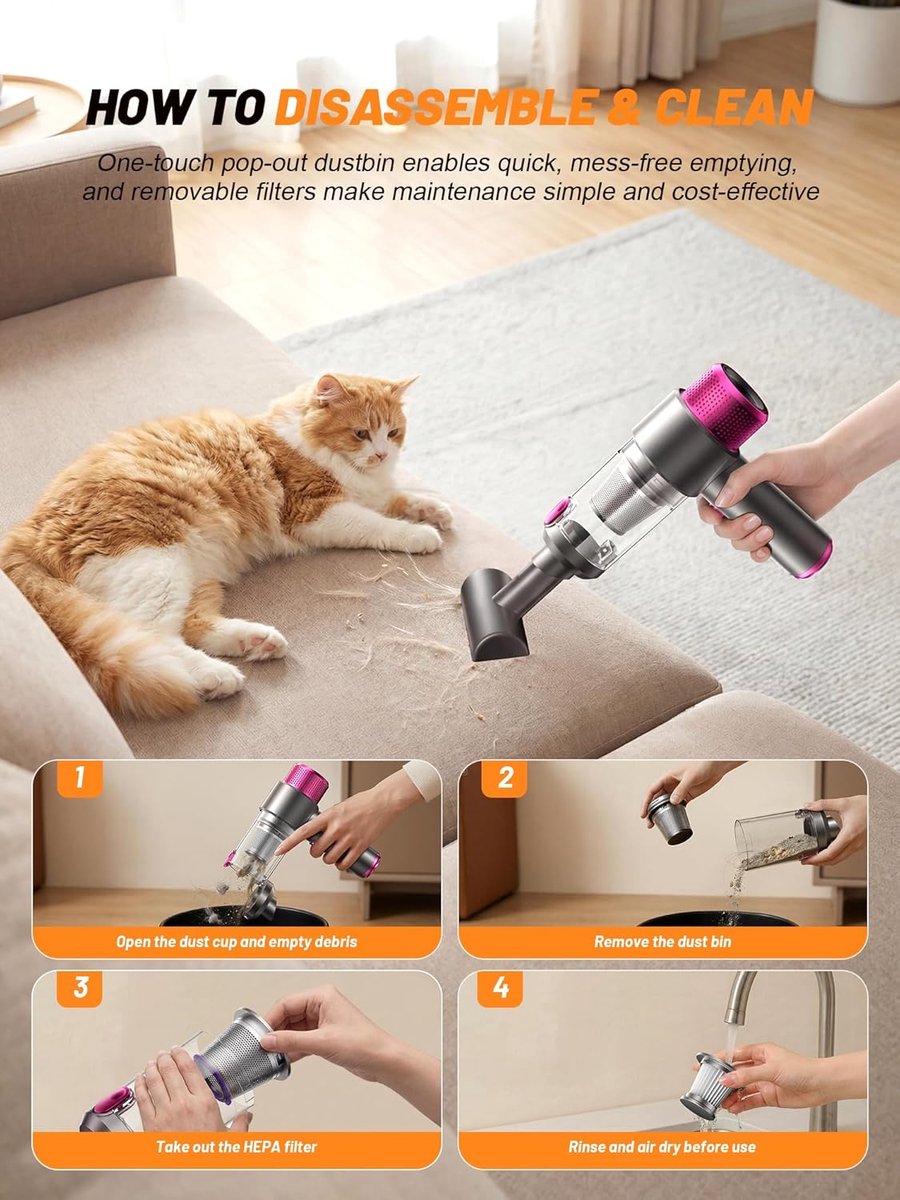 HOW TO DISASSEMBLE & CLEAN

One-touch pop-out dustbin enables quick, mess-free emptying, and removable filters make maintenance simple and cost-effective

1
Open the dust cup and empty debris

2
Remove the dust bin

3
Take out the HEPA filter

4
Rinse and air dry before use