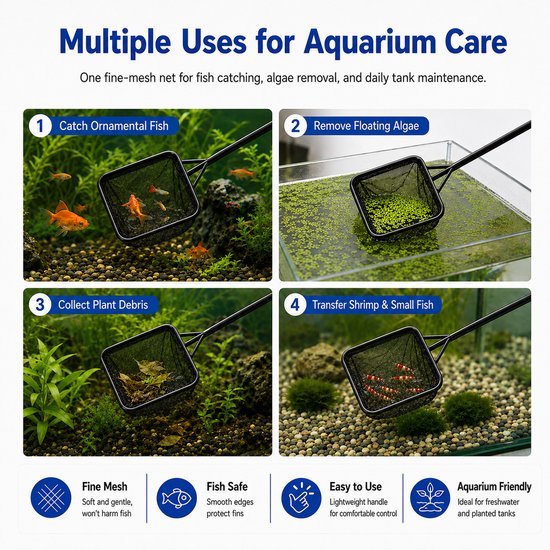 Multiple Uses for Aquarium Care

One fine-mesh net for fish catching, algae removal, and daily tank maintenance.

1 Catch Ornamental Fish

2 Remove Floating Algae

3 Collect Plant Debris

4 Transfer Shrimp & Small Fish

Fine Mesh
Soft and gentle, won't harm fish

Fish Safe
Smooth edges protect fins

Easy to Use
Lightweight handle for comfortable control

Aquarium Friendly
Ideal for freshwater and planted tanks