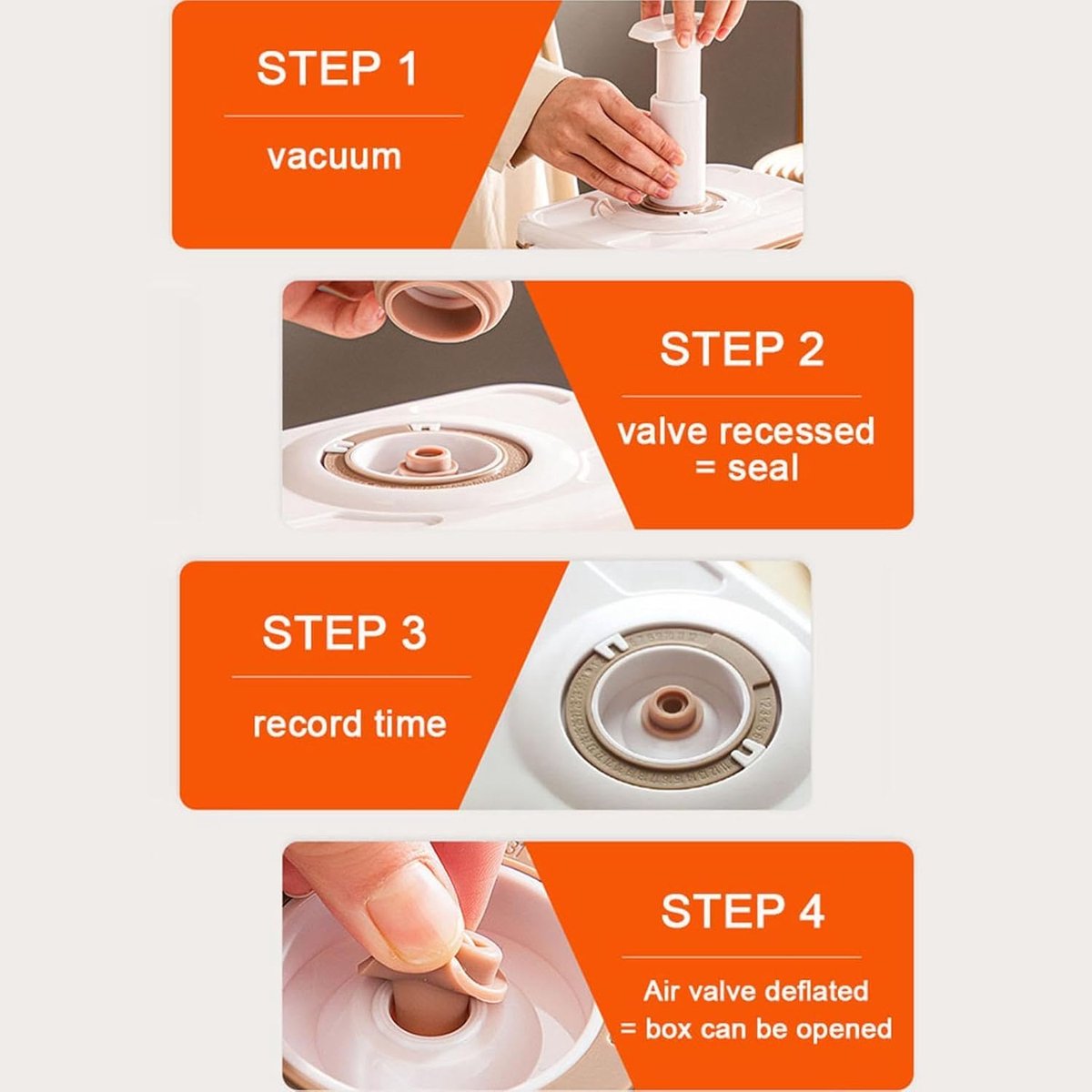 STEP 1

vacuum

STEP 2

valve recessed = seal

STEP 3

record time

STEP 4

Air valve deflated = box can be opened