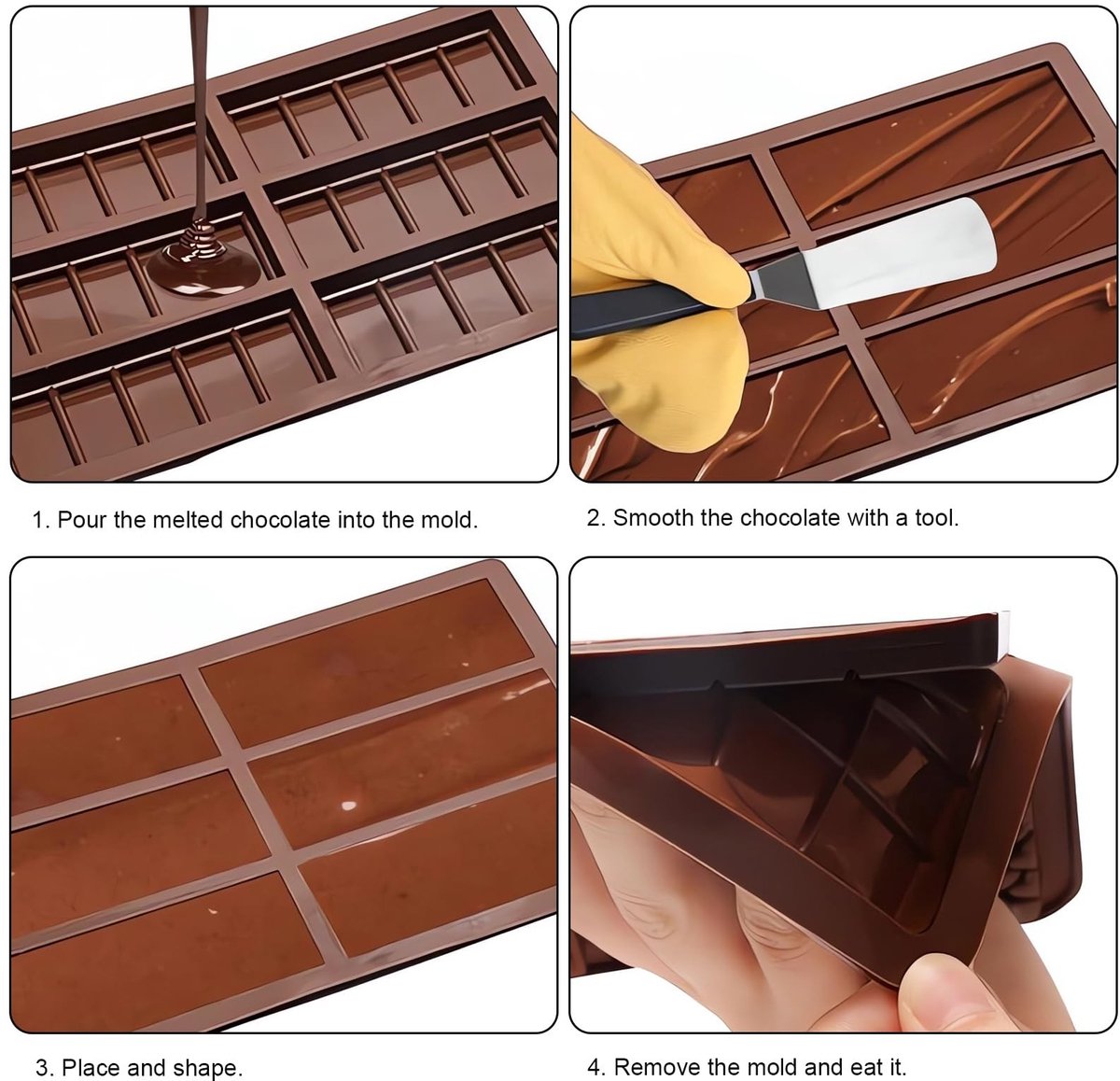 1. Pour the melted chocolate into the mold.

2. Smooth the chocolate with a tool.

3. Place and shape.

4. Remove the mold and eat it.