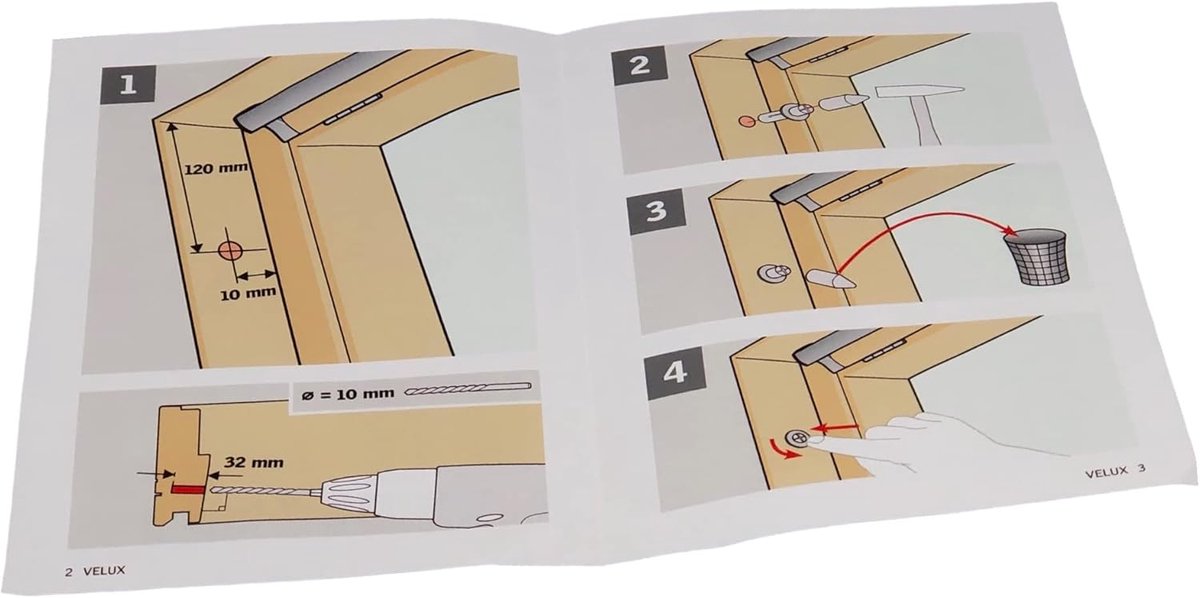 1

120 mm

10 mm

ø = 10 mm

32 mm

2 VELUX

2

3

4

VELUX 3