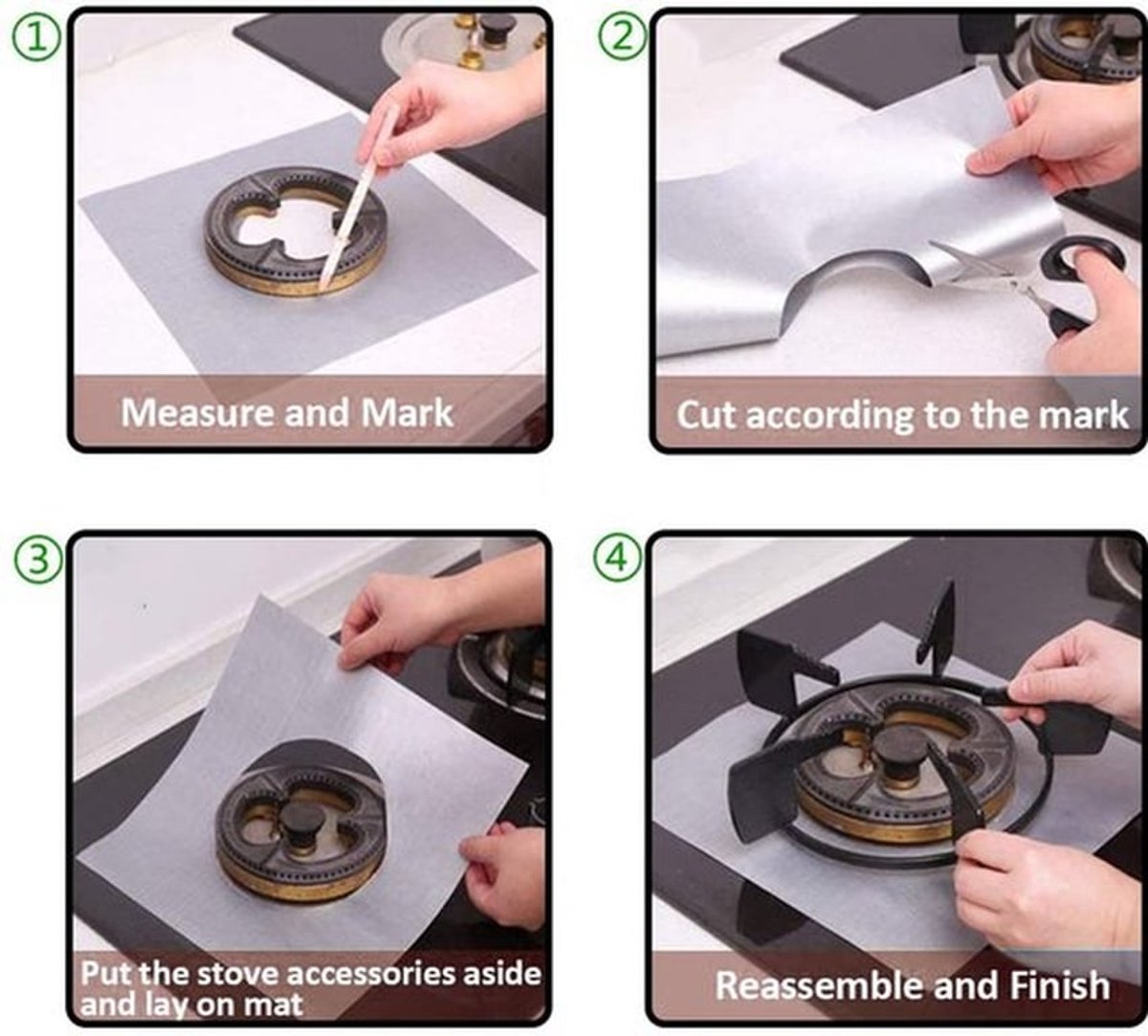 ①

Measure and Mark

②

Cut according to the mark

③

Put the stove accessories aside and lay on mat

④

Reassemble and Finish