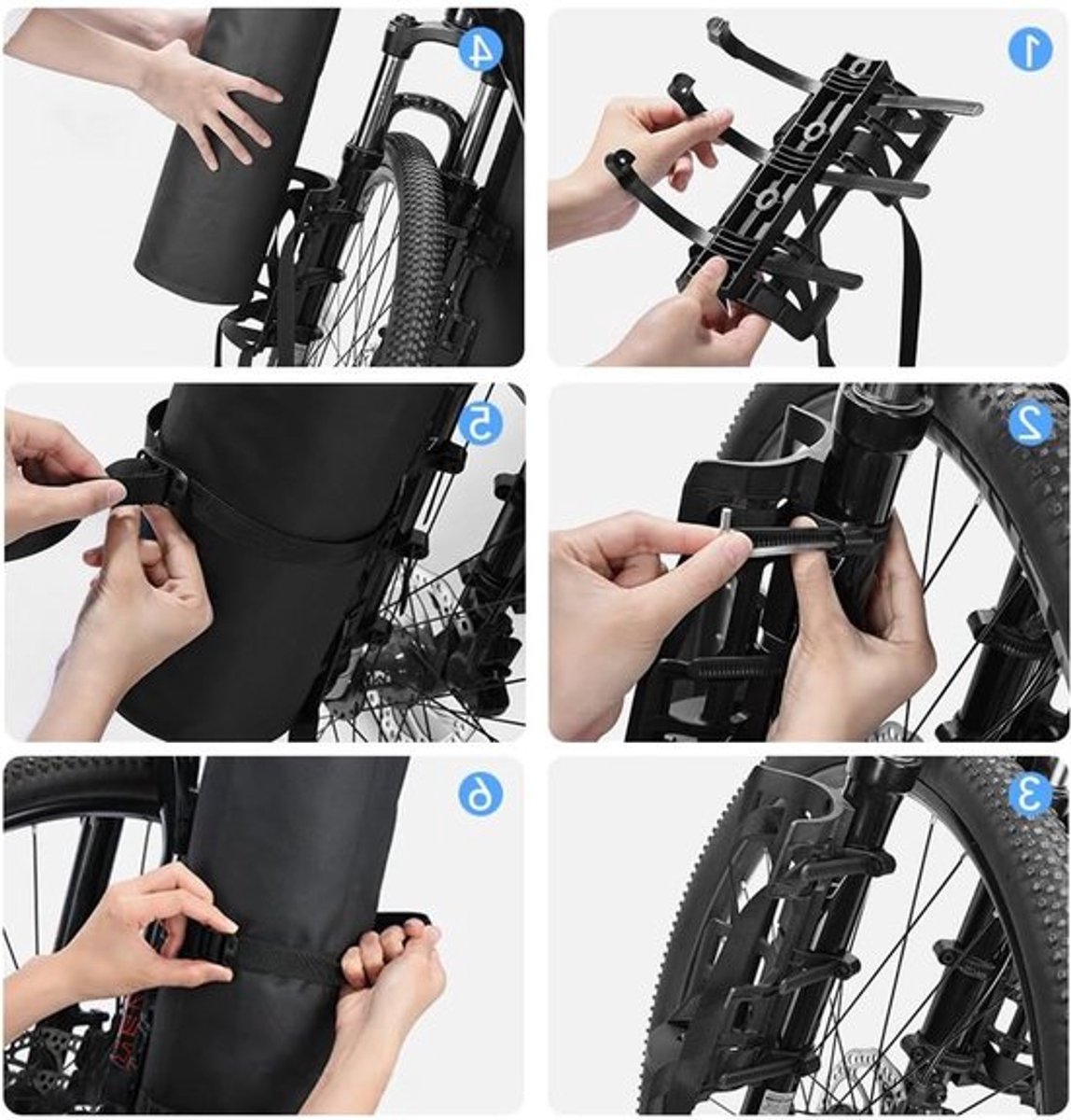 4

1

5

2

6

3