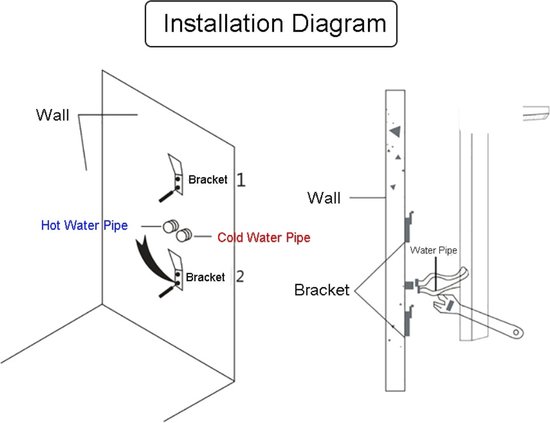 Installation Diagram

Wall

Bracket 1

Hot Water Pipe

Cold Water Pipe

Bracket 2

Wall

Water Pipe

Bracket