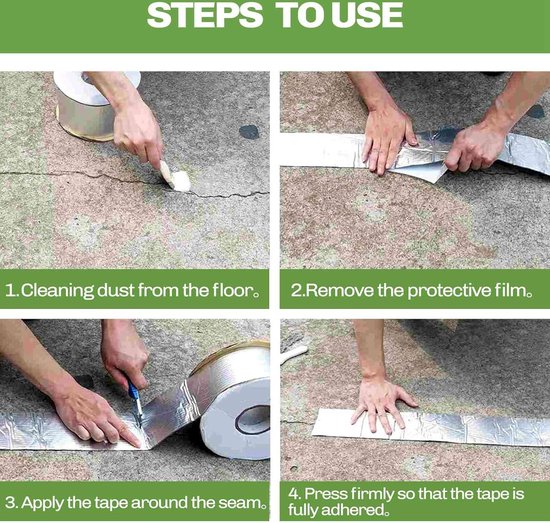 STEPS TO USE

1.Cleaning dust from the floor。

2.Remove the protective film。

3. Apply the tape around the seam。

4. Press firmly so that the tape is fully adhered。