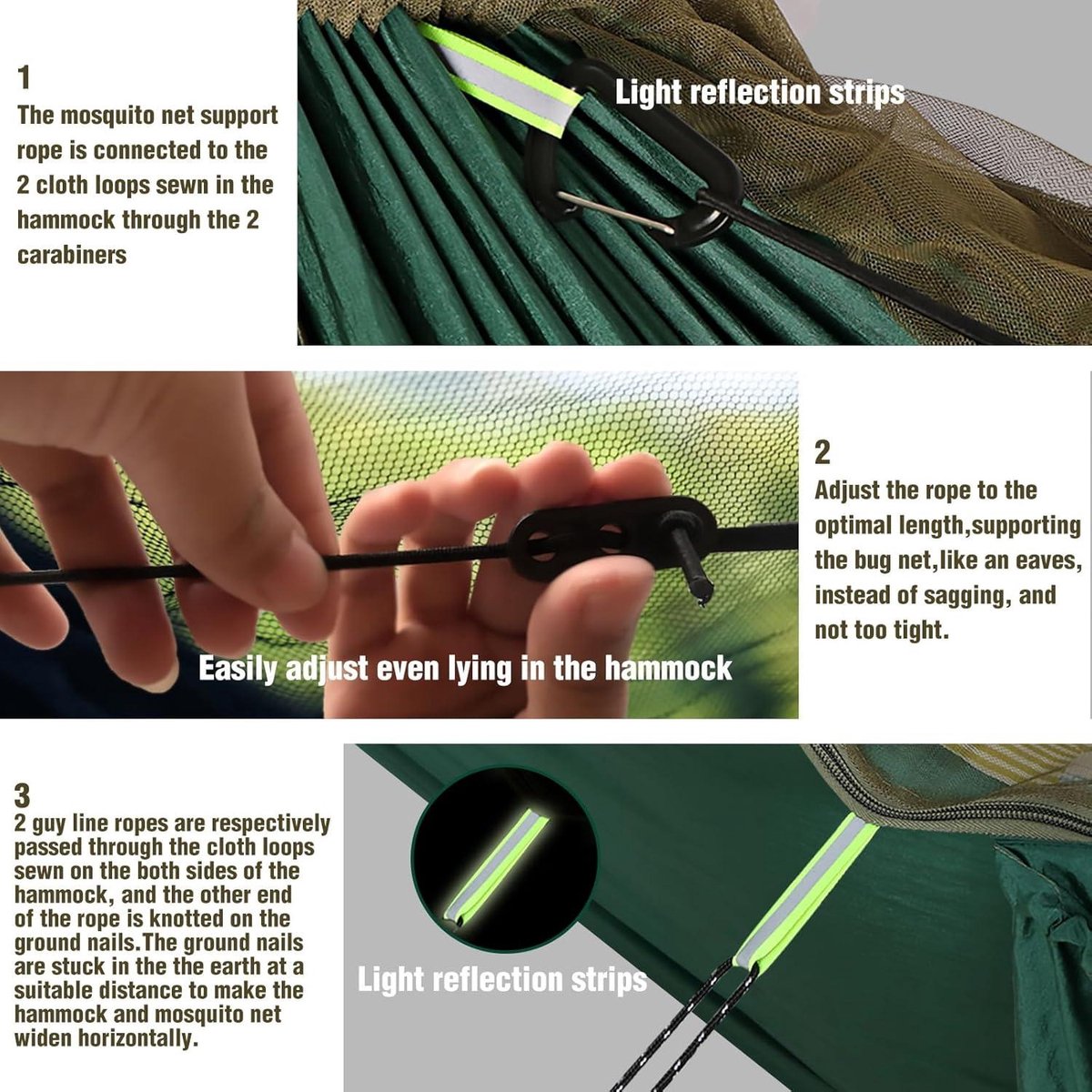 1
The mosquito net support rope is connected to the 2 cloth loops sewn in the hammock through the 2 carabiners

Light reflection strips

Easily adjust even lying in the hammock

2
Adjust the rope to the optimal length,supporting the bug net,like an eaves, instead of sagging, and not too tight.

3
2 guy line ropes are respectively passed through the cloth loops sewn on the both sides of the hammock, and the other end of the rope is knotted on the ground nails.The ground nails are stuck in the the earth at a suitable distance to make the hammock and mosquito net widen horizontally.

Light reflection strips