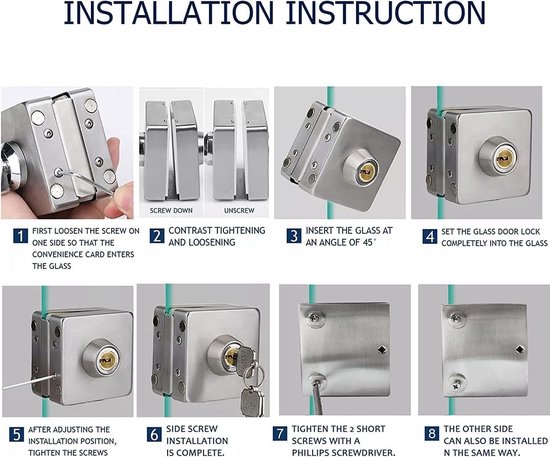 INSTALLATION INSTRUCTION

SCREW DOWN

UNSCREW

1 FIRST LOOSEN THE SCREW ON ONE SIDE SO THAT THE CONVENIENCE CARD ENTERS THE GLASS

2 CONTRAST TIGHTENING AND LOOSENING

3 INSERT THE GLASS AT AN ANGLE OF 45°

4 SET THE GLASS DOOR LOCK COMPLETELY INTO THE GLASS

5 AFTER ADJUSTING THE INSTALLATION POSITION, TIGHTEN THE SCREWS

6 SIDE SCREW INSTALLATION IS COMPLETE.

7 TIGHTEN THE 2 SHORT SCREWS WITH A PHILLIPS SCREWDRIVER.

8 THE OTHER SIDE CAN ALSO BE INSTALLED N THE SAME WAY.