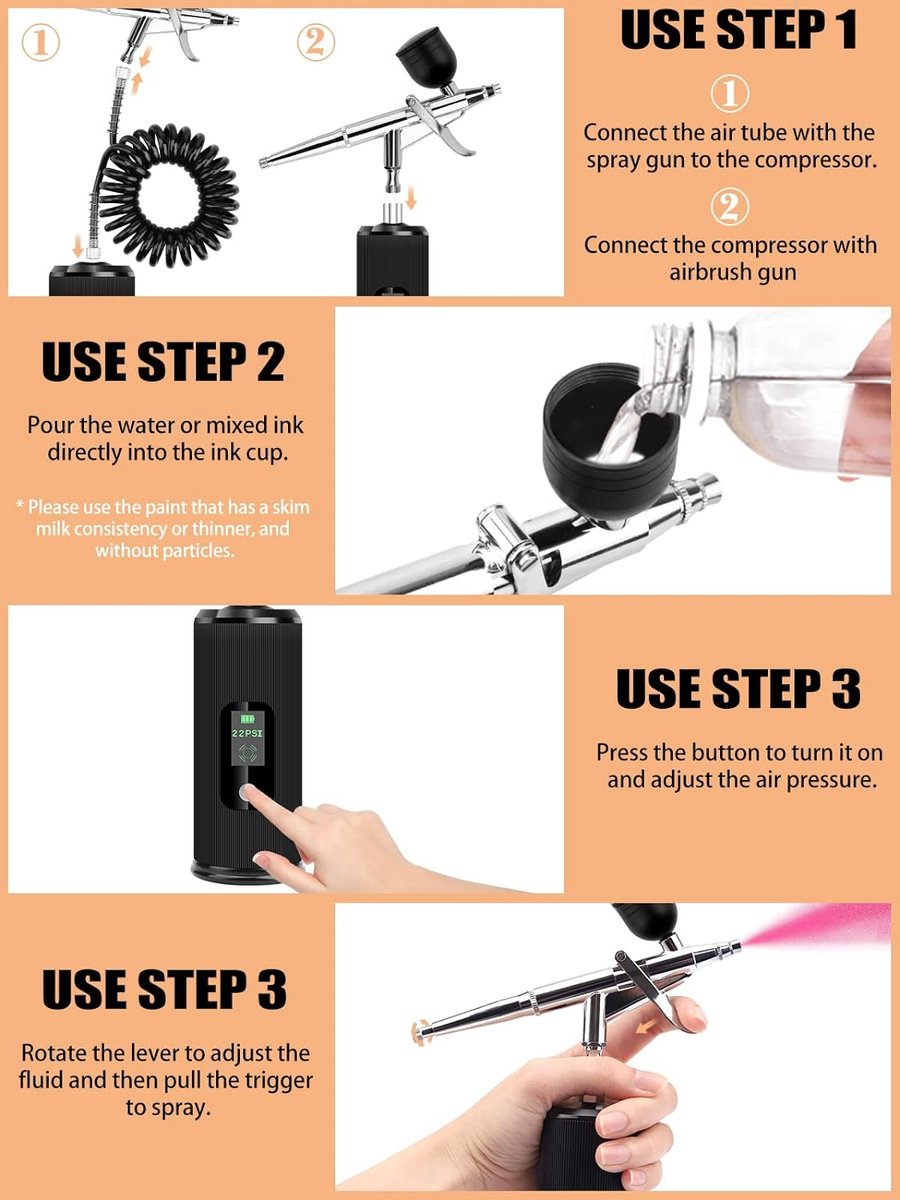 ①

②

USE STEP 1

①

Connect the air tube with the spray gun to the compressor.

②

Connect the compressor with airbrush gun

USE STEP 2

Pour the water or mixed ink directly into the ink cup.

* Please use the paint that has a skim milk consistency or thinner, and without particles.

22PSI

USE STEP 3

Press the button to turn it on and adjust the air pressure.

USE STEP 3

Rotate the lever to adjust the fluid and then pull the trigger to spray.