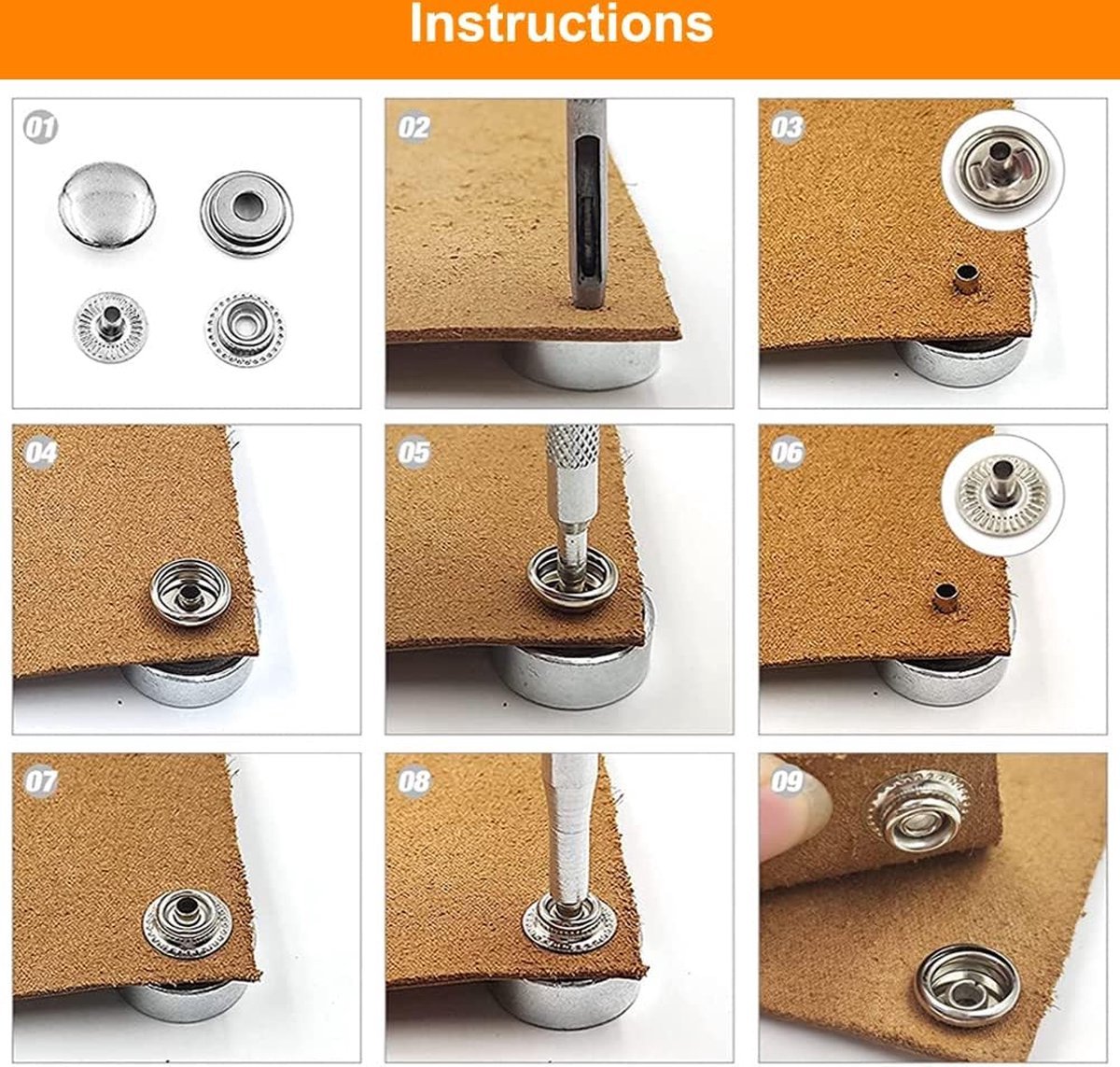 Instructions

01

02

03

04

05

06

07

08

09