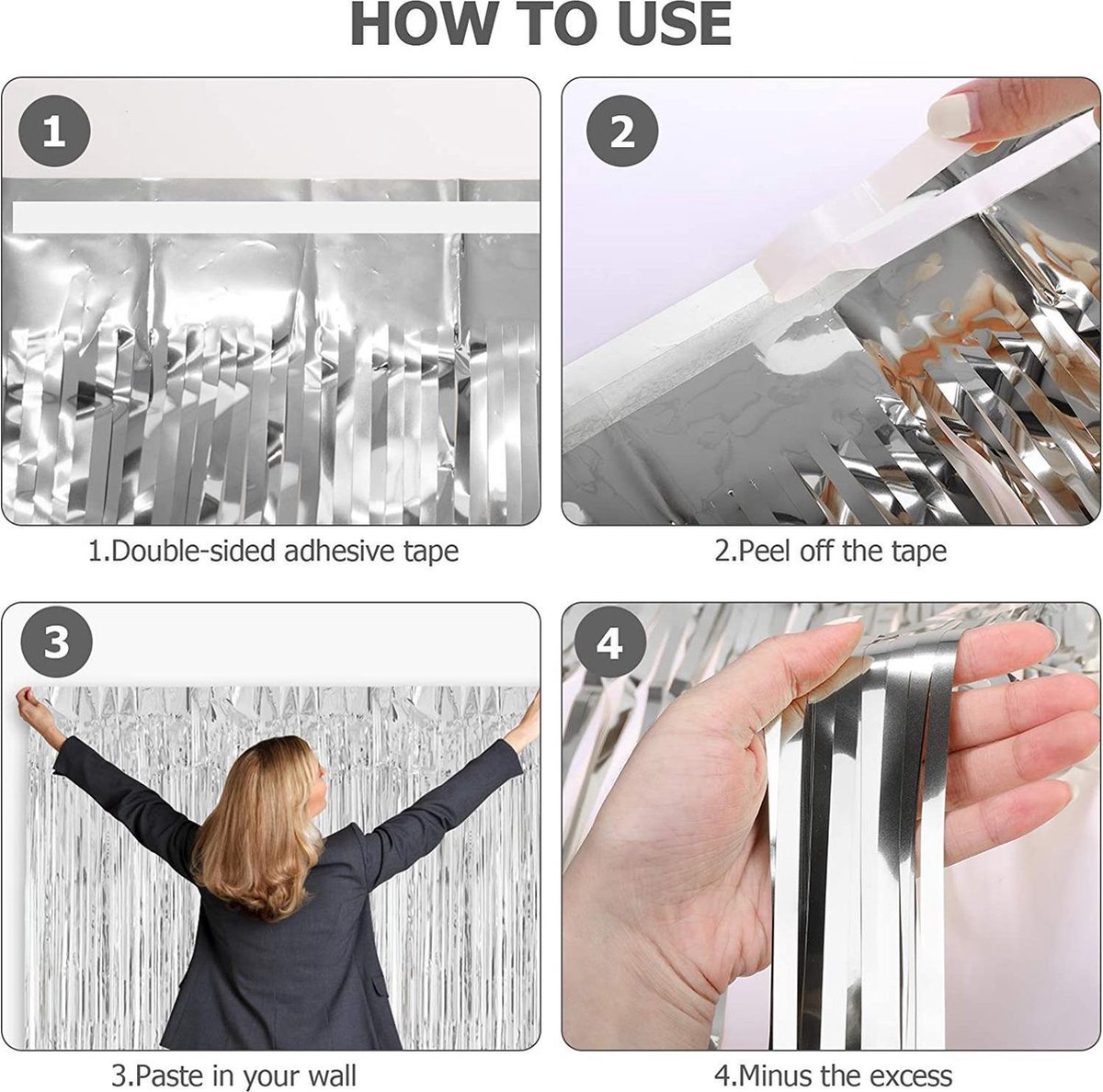 HOW TO USE

1

1.Double-sided adhesive tape

2

2.Peel off the tape

3

3.Paste in your wall

4

4.Minus the excess