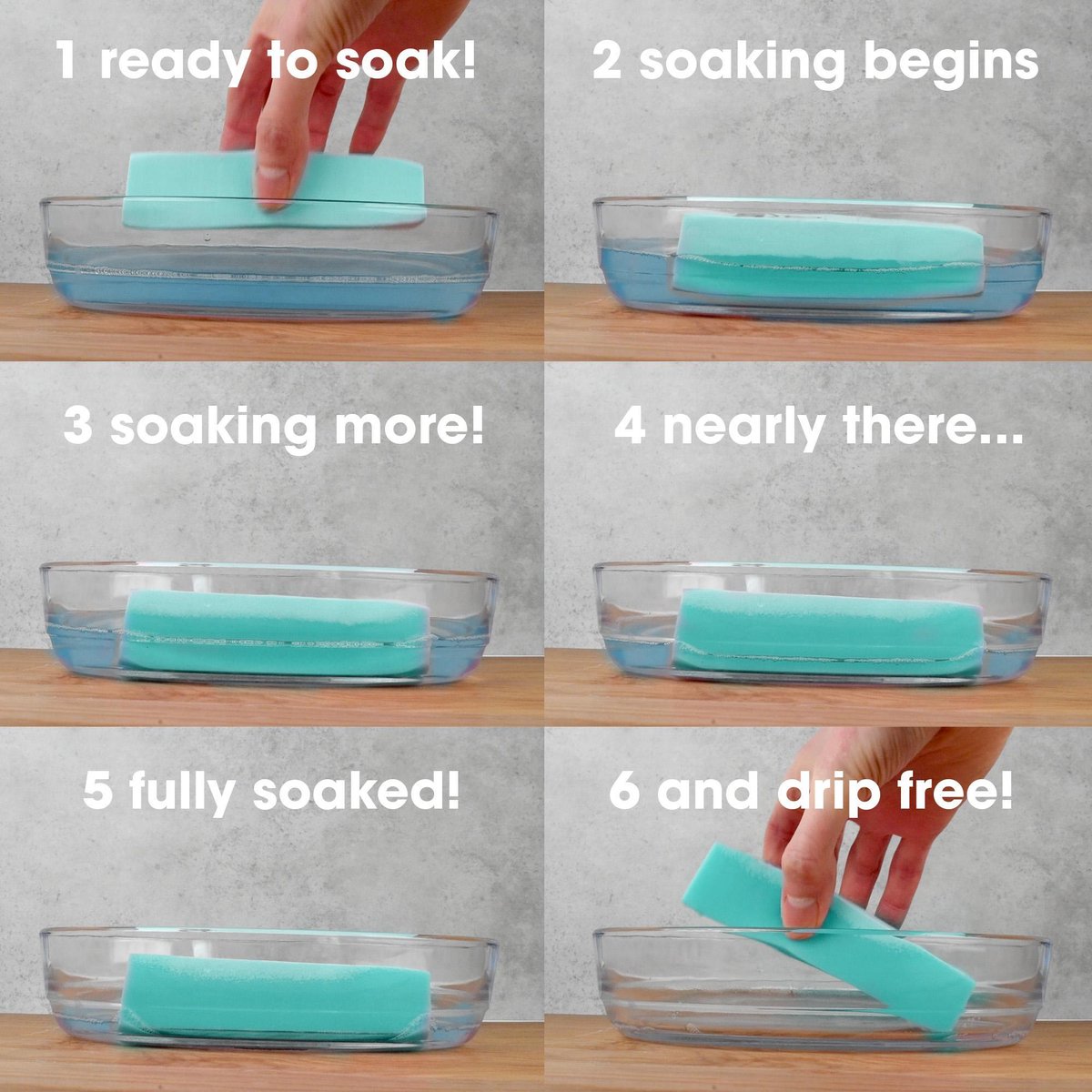 1 ready to soak!

2 soaking begins

3 soaking more!

4 nearly there...

5 fully soaked!

6 and drip free!