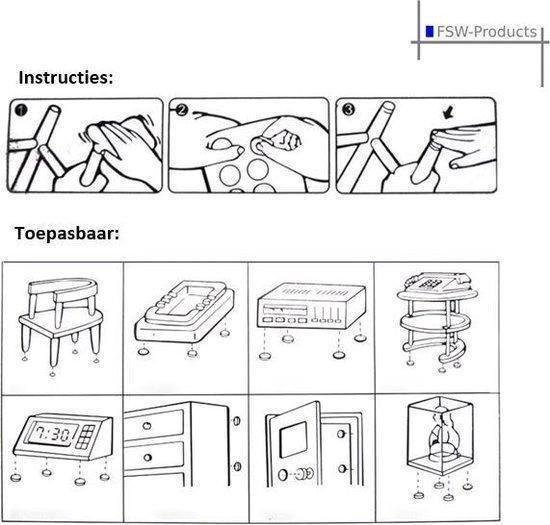 FSW-Products

Instructies:

1

2

3

Toepasbaar:

7:30