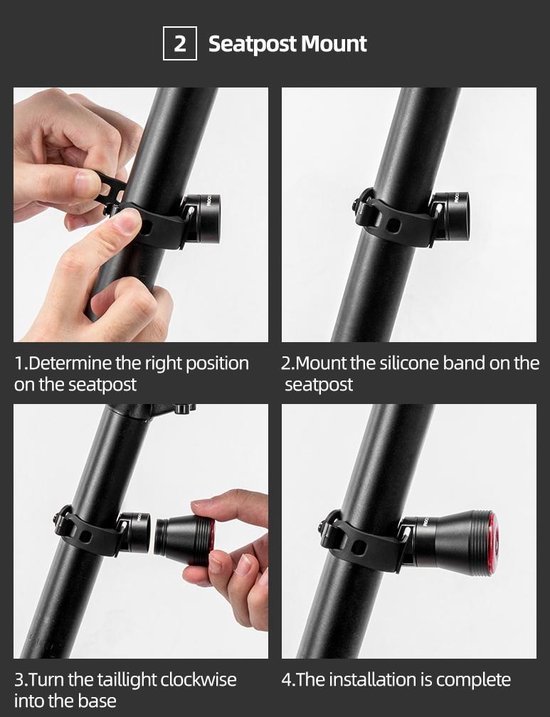 2 Seatpost Mount

1.Determine the right position on the seatpost

2.Mount the silicone band on the seatpost

3.Turn the taillight clockwise into the base

4.The installation is complete