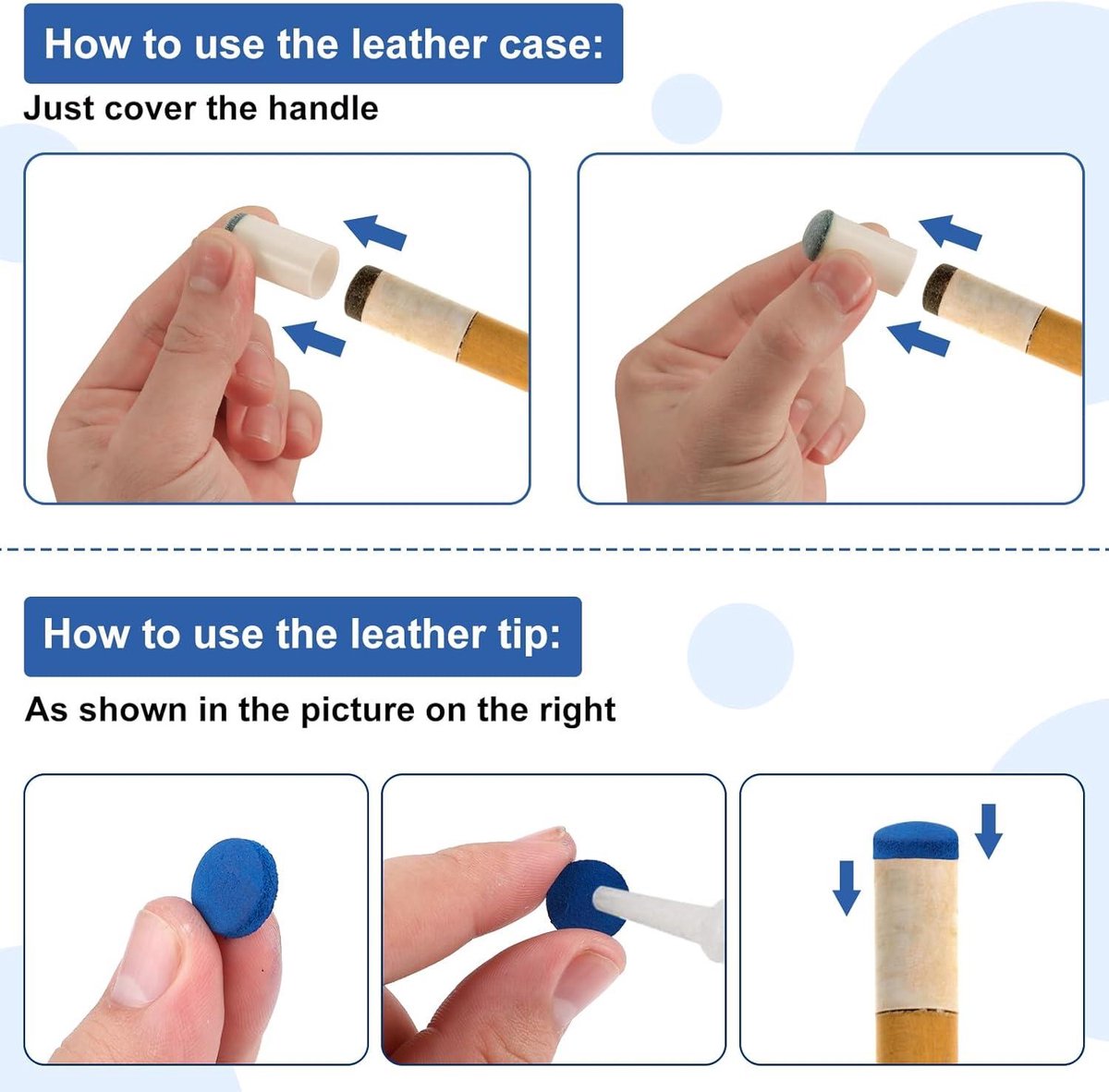 How to use the leather case:

Just cover the handle

How to use the leather tip:

As shown in the picture on the right