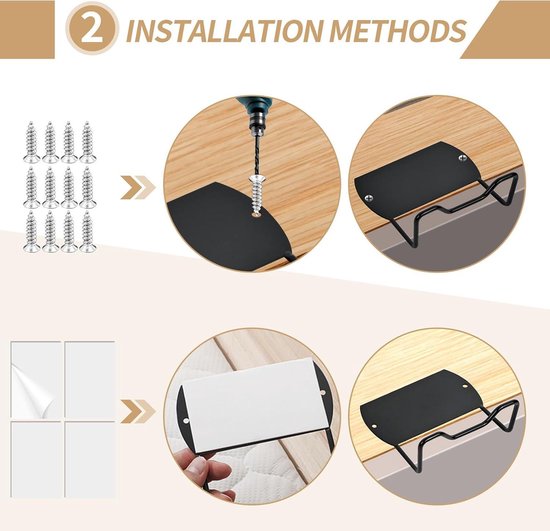 2 INSTALLATION METHODS