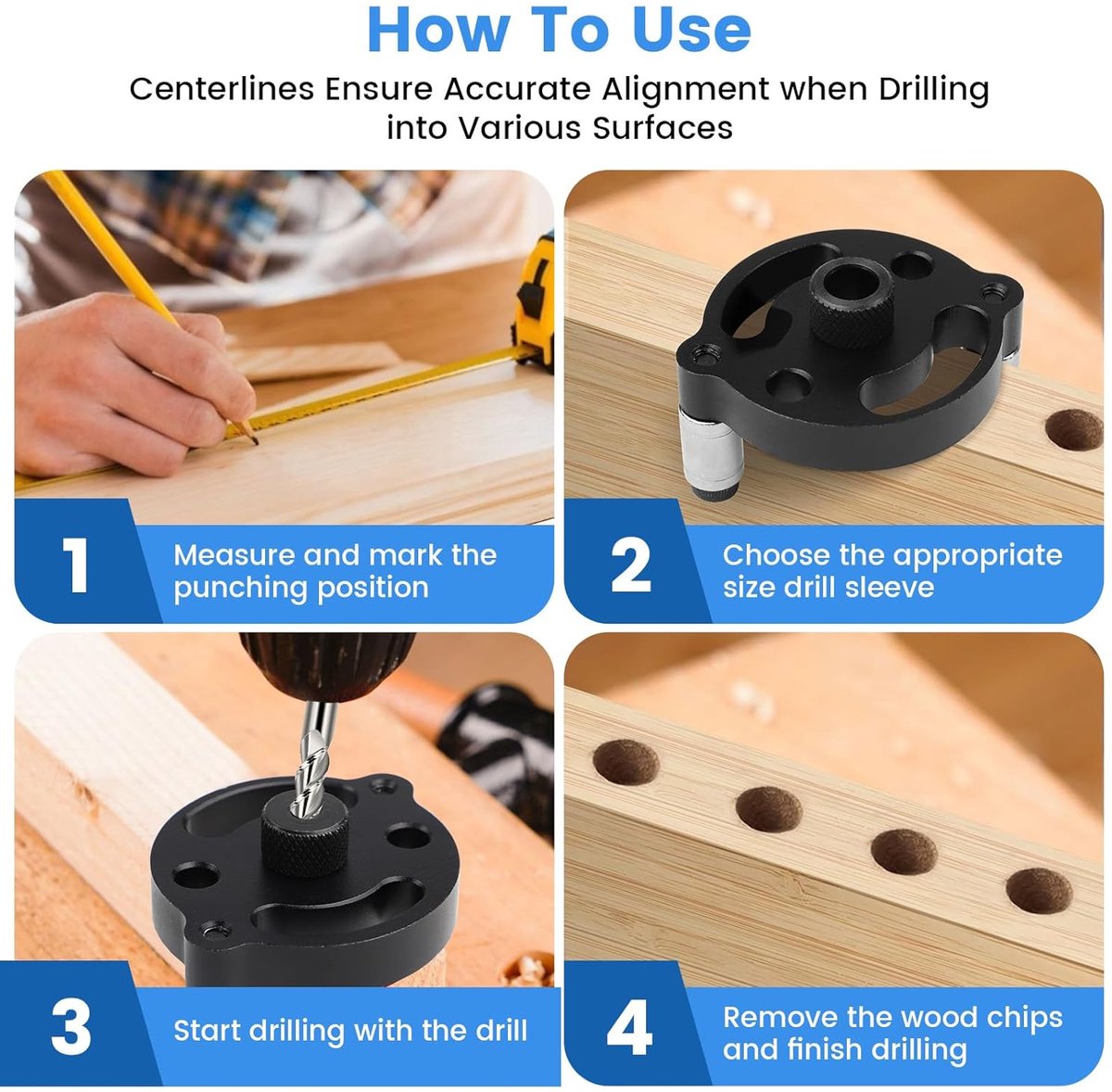 How To Use

Centerlines Ensure Accurate Alignment when Drilling into Various Surfaces

1 Measure and mark the punching position

2 Choose the appropriate size drill sleeve

3 Start drilling with the drill

4 Remove the wood chips and finish drilling