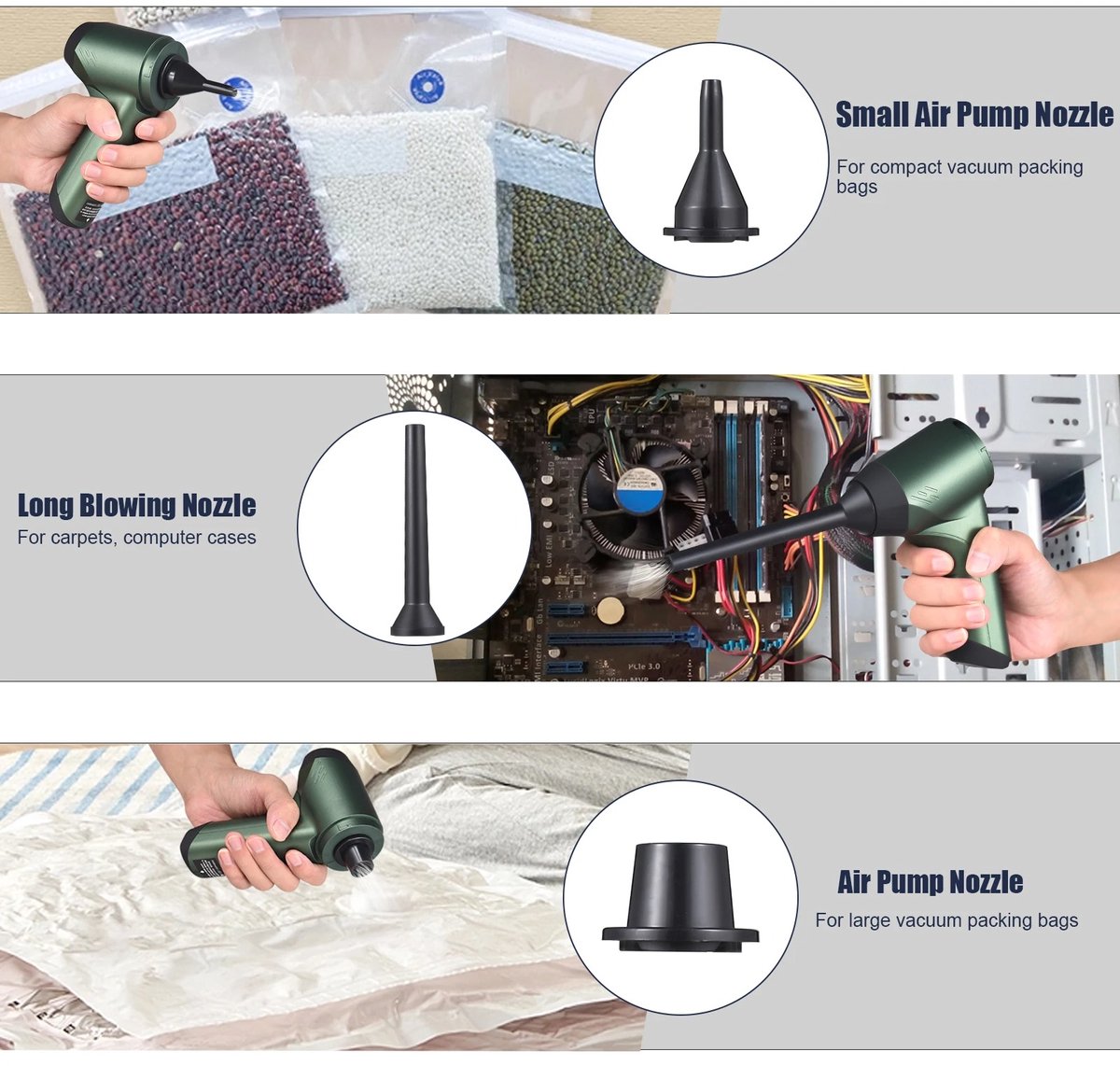 Small Air Pump Nozzle
For compact vacuum packing bags

Long Blowing Nozzle
For carpets, computer cases

Air Pump Nozzle
For large vacuum packing bags