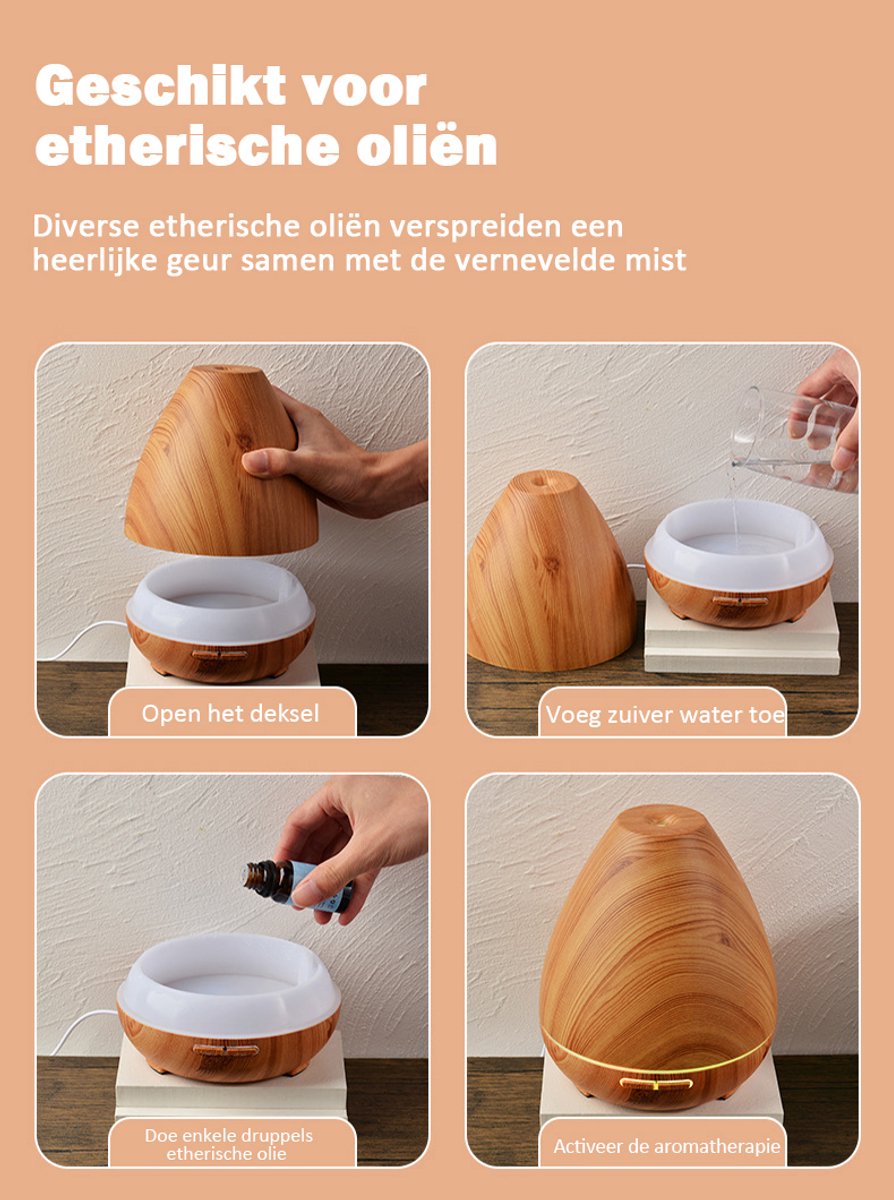 Geschikt voor etherische oliën

Diverse etherische oliën verspreiden een heerlijke geur samen met de vernevelde mist

Open het deksel

Voeg zuiver water toe

Doe enkele druppels etherische olie

Activeer de aromatherapie