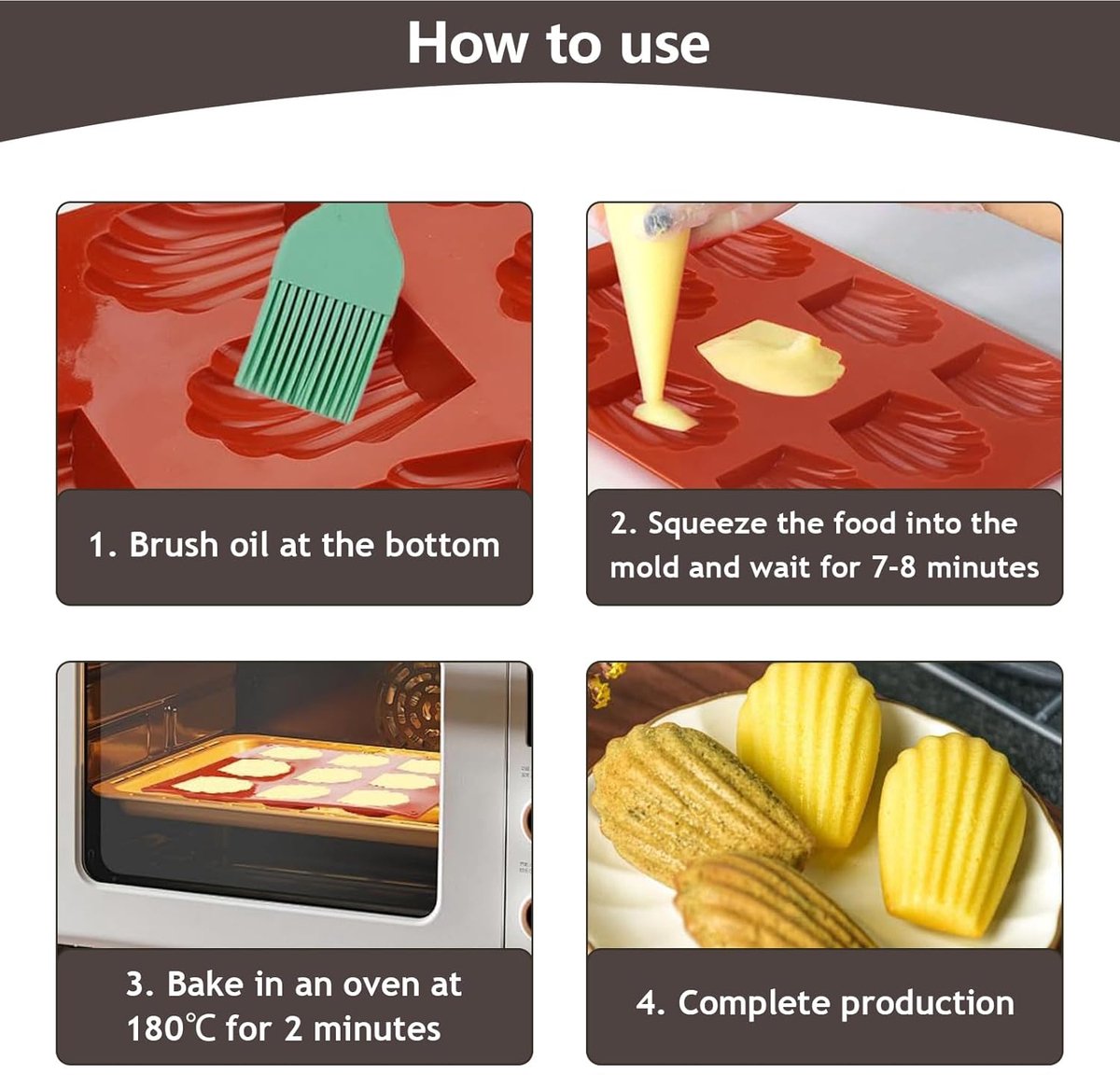 How to use

1. Brush oil at the bottom

2. Squeeze the food into the mold and wait for 7-8 minutes

3. Bake in an oven at 180℃ for 2 minutes

4. Complete production