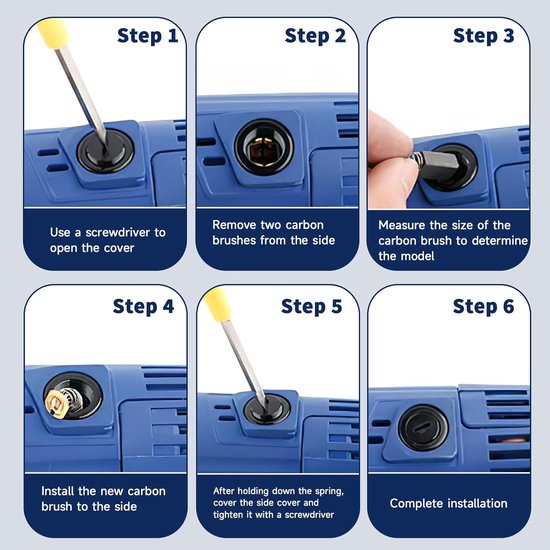 Step 1

Use a screwdriver to open the cover

Step 2

Remove two carbon brushes from the side

Step 3

Measure the size of the carbon brush to determine the model

Step 4

Install the new carbon brush to the side

Step 5

After holding down the spring, cover the side cover and tighten it with a screwdriver

Step 6

Complete installation