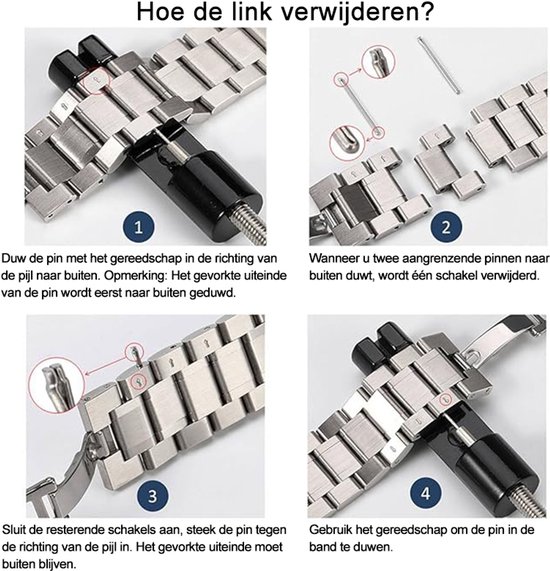 Hoe de link verwijderen?

1

Duw de pin met het gereedschap in de richting van de pijl naar buiten. Opmerking: Het gevorkte uiteinde van de pin wordt eerst naar buiten geduwd.

2

Wanneer u twee aangrenzende pinnen naar buiten duwt, wordt één schakel verwijderd.

3

Sluit de resterende schakels aan, steek de pin tegen de richting van de pijl in. Het gevorkte uiteinde moet buiten blijven.

4

Gebruik het gereedschap om de pin in de band te duwen.