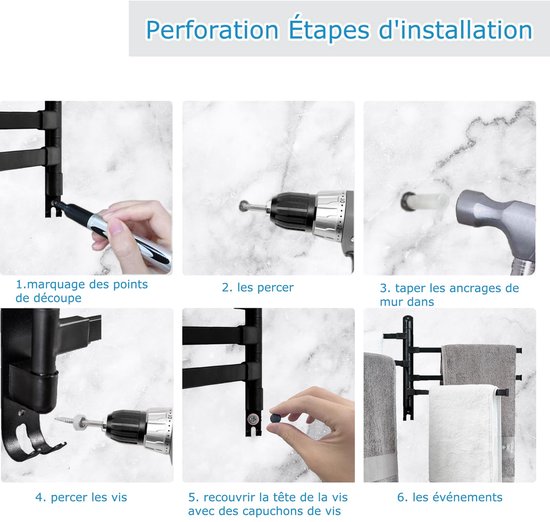 Perforation Étapes d'installation

1.marquage des points de découpe

2. les percer

3. taper les ancrages de mur dans

4. percer les vis

5. recouvrir la tête de la vis avec des capuchons de vis

6. les événements