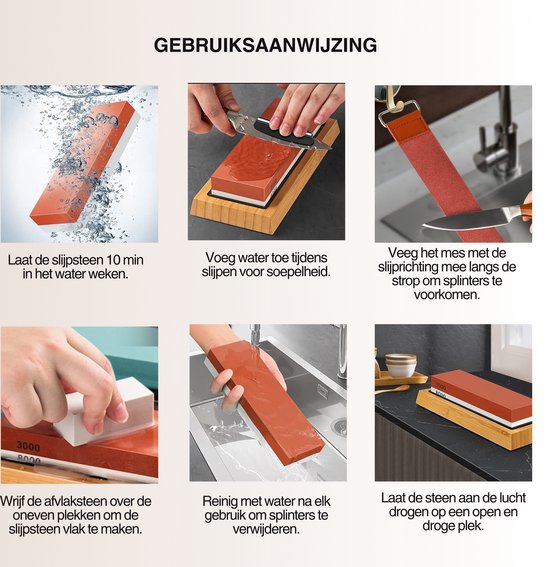 GEBRUIKSAANWIJZING

Laat de slijpsteen 10 min in het water weken.

Voeg water toe tijdens slijpen voor soepelheid.

Veeg het mes met de slijprichting mee langs de strop om splinters te voorkomen.

3000
8000

Wrijf de afvlaksteen over de oneven plekken om de slijpsteen vlak te maken.

Reinig met water na elk gebruik om splinters te verwijderen.

Laat de steen aan de lucht drogen op een open en droge plek.