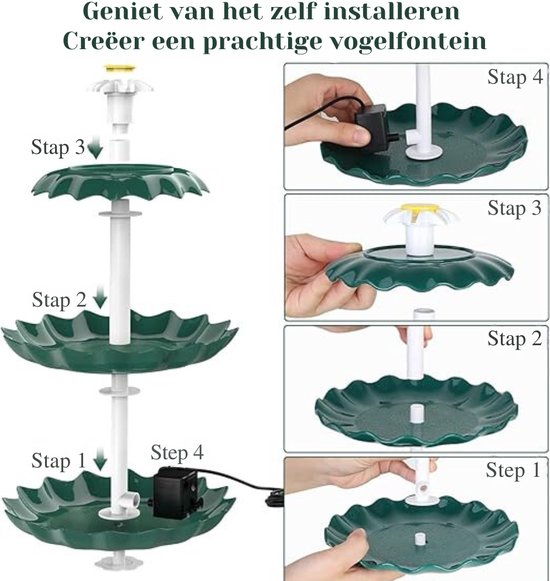 Geniet van het zelf installeren
Creëer een prachtige vogelfontein

Stap 3
Stap 2
Stap 1
Step 4

Stap 4
Stap 3
Stap 2
Step 1