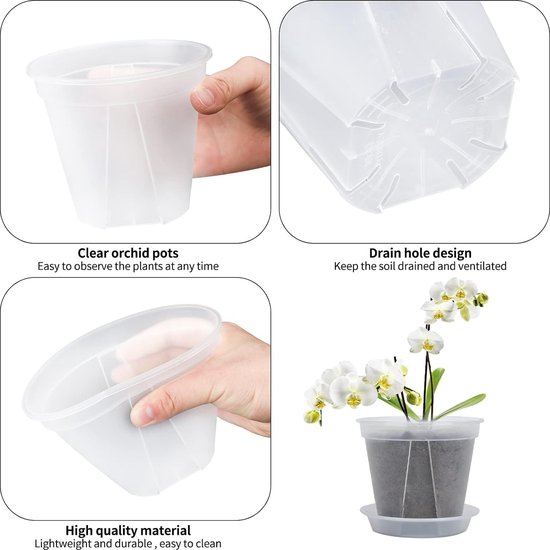 Clear orchid pots
Easy to observe the plants at any time

Drain hole design
Keep the soil drained and ventilated

High quality material
Lightweight and durable , easy to clean