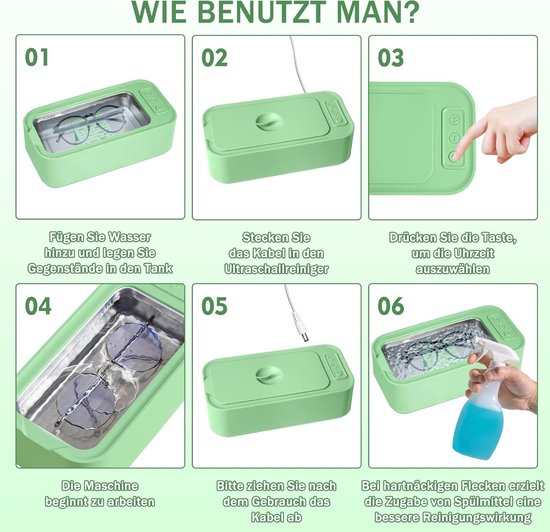 WIE BENUTZT MAN?

01

Fügen Sie Wasser hinzu und legen Sie Gegenstände in den Tank

02

Stecken Sie das Kabel in den Ultraschallreiniger

03

Drücken Sie die Taste, um die Uhrzeit auszuwählen

04

Die Maschine beginnt zu arbeiten

05

Bitte ziehen Sie nach dem Gebrauch das Kabel ab

06

Bei hartnäckigen Flecken erzielt die Zugabe von Spülmittel eine bessere Reinigungswirkung