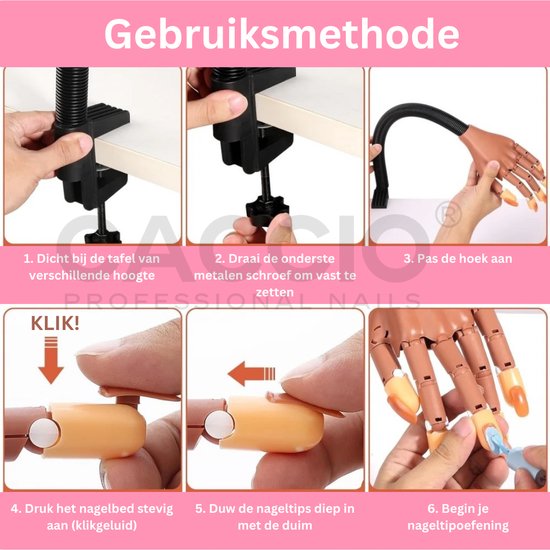 Gebruiksmethode

CACCIO®
PROFESSIONAL NAILS

1. Dicht bij de tafel van verschillende hoogte

2. Draai de onderste metalen schroef om vast te zetten

3. Pas de hoek aan

KLIK!

4. Druk het nagelbed stevig aan (klikgeluid)

5. Duw de nageltips diep in met de duim

6. Begin je nageltipoefening