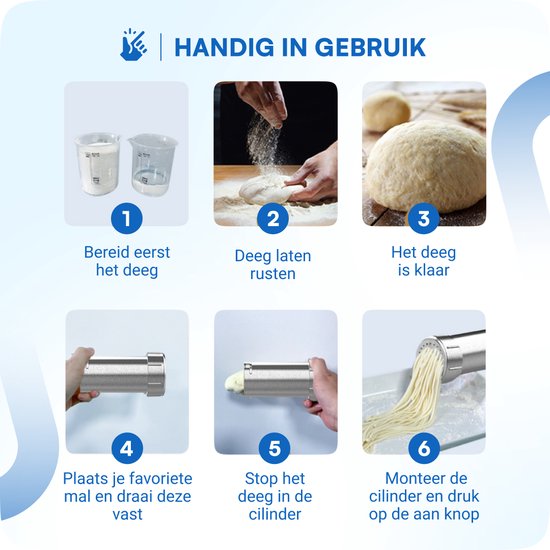 HANDIG IN GEBRUIK

1
Bereid eerst het deeg

2
Deeg laten rusten

3
Het deeg is klaar

4
Plaats je favoriete mal en draai deze vast

5
Stop het deeg in de cilinder

6
Monteer de cilinder en druk op de aan knop