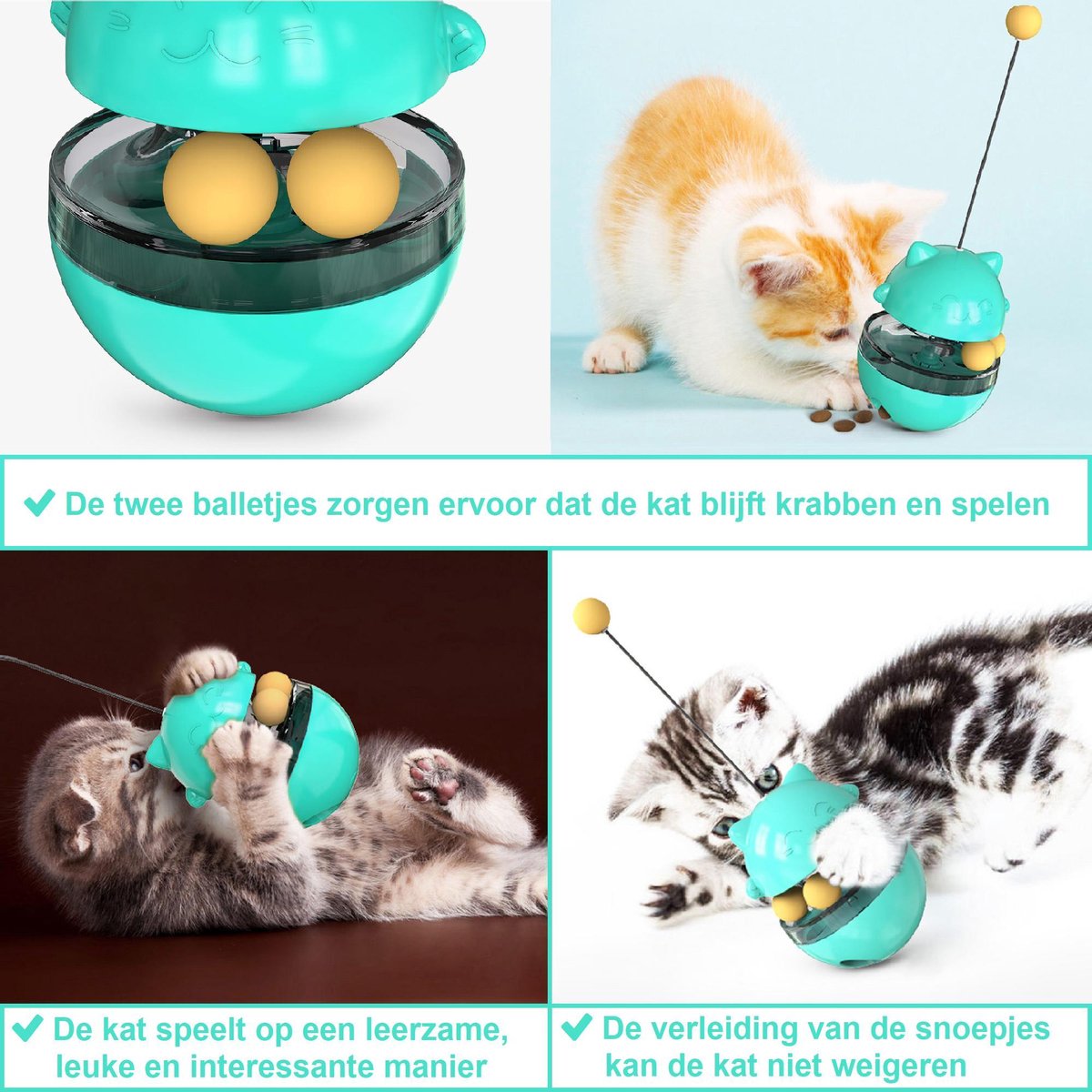 ✔ De twee balletjes zorgen ervoor dat de kat blijft krabben en spelen

✔ De kat speelt op een leerzame, leuke en interessante manier

✔ De verleiding van de snoepjes kan de kat niet weigeren