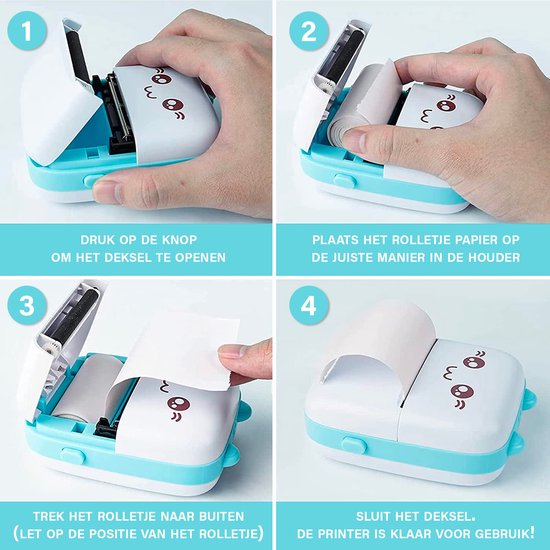 1

DRUK OP DE KNOP
OM HET DEKSEL TE OPENEN

2

PLAATS HET ROLLETJE PAPIER OP
DE JUISTE MANIER IN DE HOUDER

3

TREK HET ROLLETJE NAAR BUITEN
(LET OP DE POSITIE VAN HET ROLLETJE)

4

SLUIT HET DEKSEL.
DE PRINTER IS KLAAR VOOR GEBRUIK!