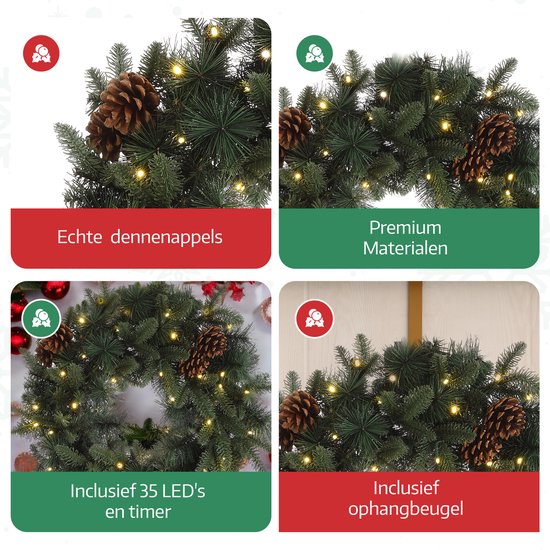 Echte dennenappels

Premium Materialen

Inclusief 35 LED's en timer

Inclusief ophangbeugel