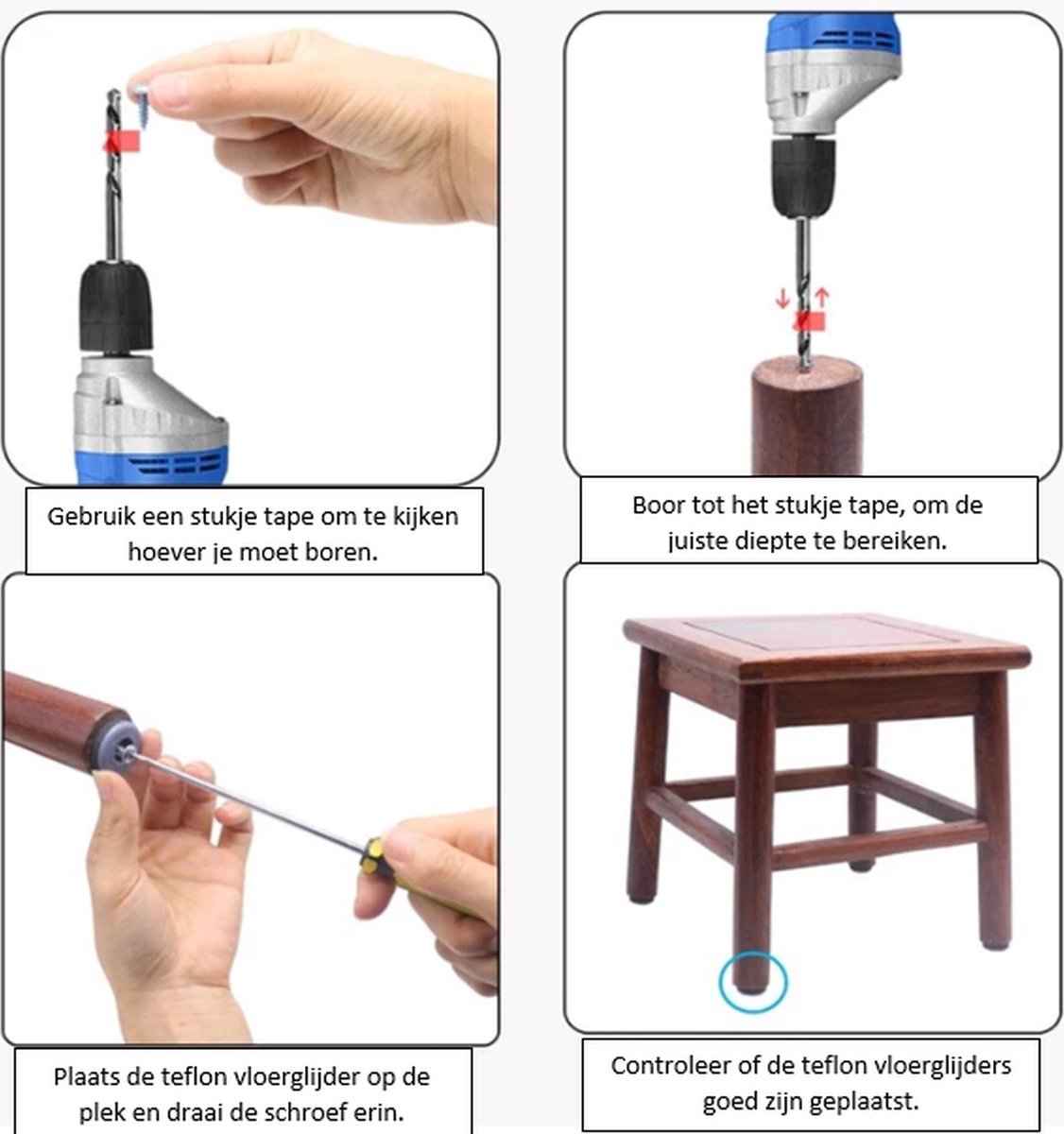 Gebruik een stukje tape om te kijken hoever je moet boren.

Boor tot het stukje tape, om de juiste diepte te bereiken.

Plaats de teflon vloerglijder op de plek en draai de schroef erin.

Controleer of de teflon vloerglijders goed zijn geplaatst.