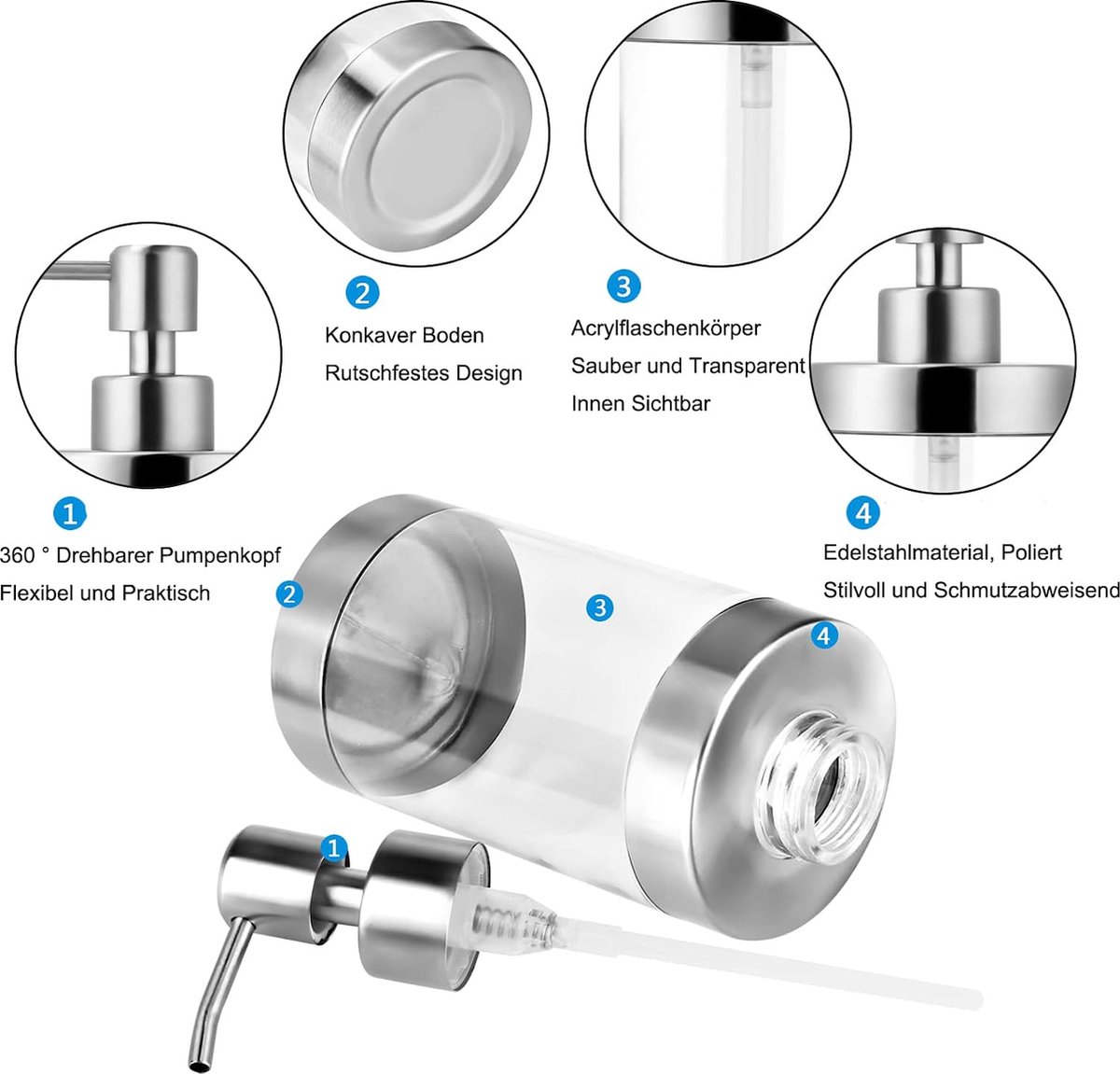 2

Konkaver Boden

Rutschfestes Design

3

Acrylflaschenkörper

Sauber und Transparent

Innen Sichtbar

1

360 ° Drehbarer Pumpenkopf

Flexibel und Praktisch

4

Edelstahlmaterial, Poliert

Stilvoll und Schmutzabweisend

2

3

4

1