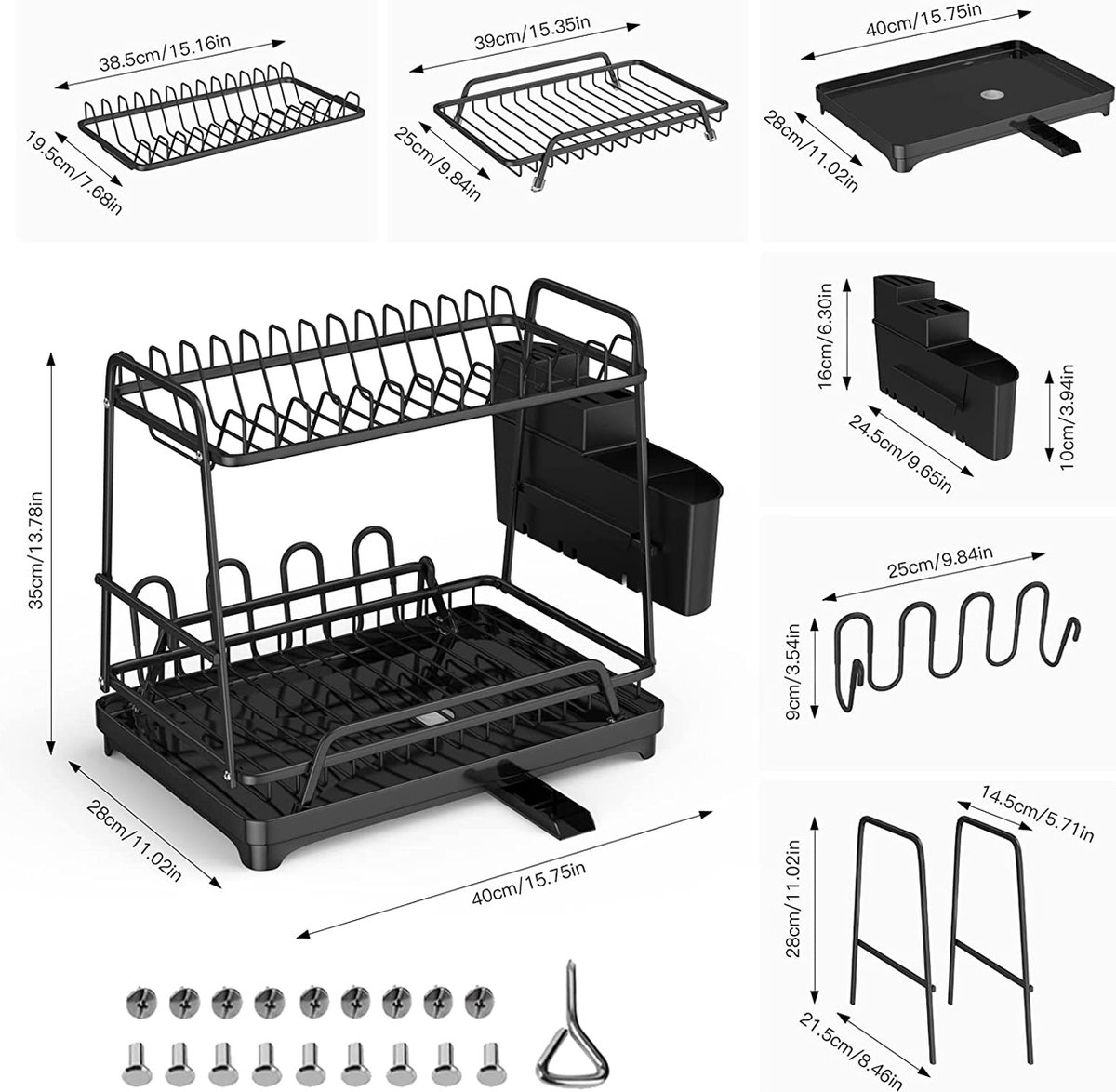 38.5cm/15.16in
19.5cm/7.68in
39cm/15.35in
25cm/9.84in
40cm/15.75in
28cm/11.02in
35cm/13.78in
28cm/11.02in
40cm/15.75in
16cm/6.30in
24.5cm/9.65in
10cm/3.94in
25cm/9.84in
9cm/3.54in
14.5cm/5.71in
28cm/11.02in
21.5cm/8.46in